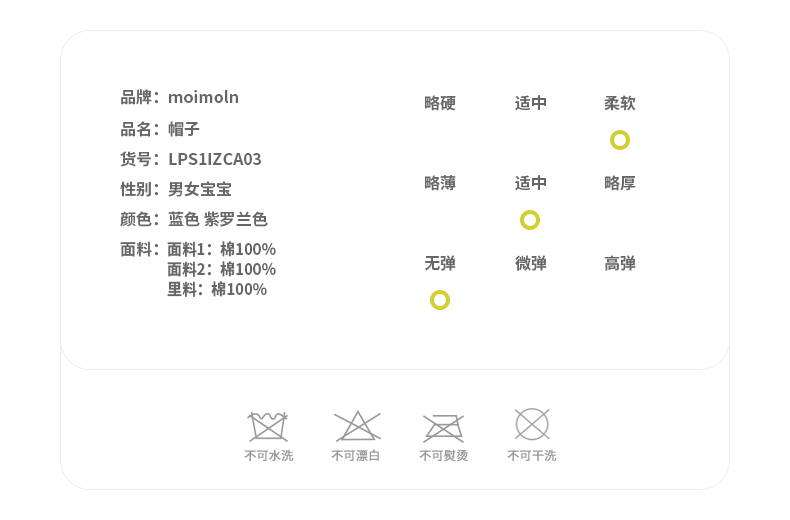 品牌：moimoln
品名：帽子
货号：LPS1IZCA03
性别：男女宝宝
颜色：蓝色 紫罗兰色
面料：面料1：棉100%
面料2：棉100%
里料：棉100%

略硬 适中 柔软

略薄 适中 略厚

无弹 微弹 高弹

不可水洗 不可漂白 不可熨烫 不可干洗