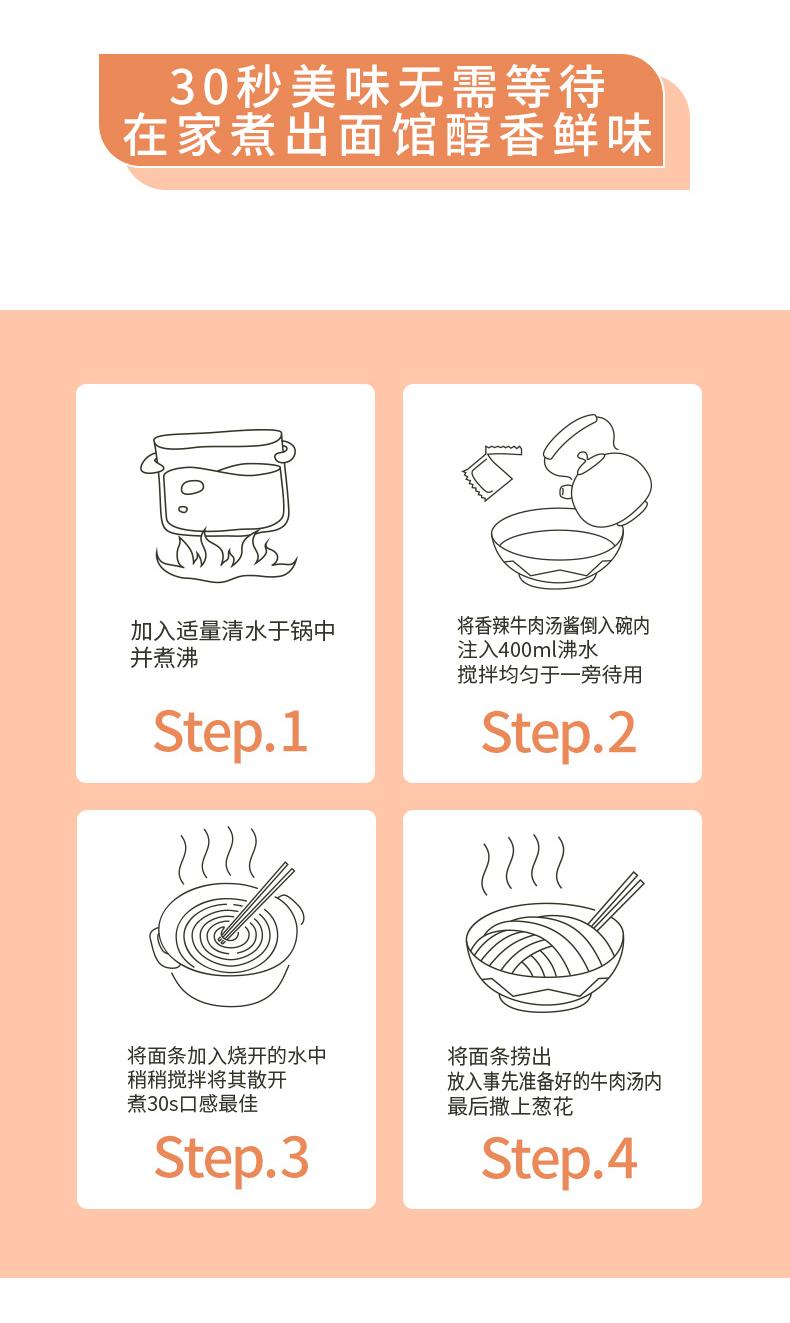 30秒美味无需等待
在家煮出面馆醇香鲜味

加入适量清水于锅中
并煮沸

Step.1

将香辣牛肉汤酱倒入碗内
注入400ml沸水
搅拌均匀于一旁待用

Step.2

将面条加入烧开的水中
稍稍搅拌将其散开
煮30s口感最佳

Step.3

将面条捞出
放入事先准备好的牛肉汤内
最后撒上葱花

Step.4