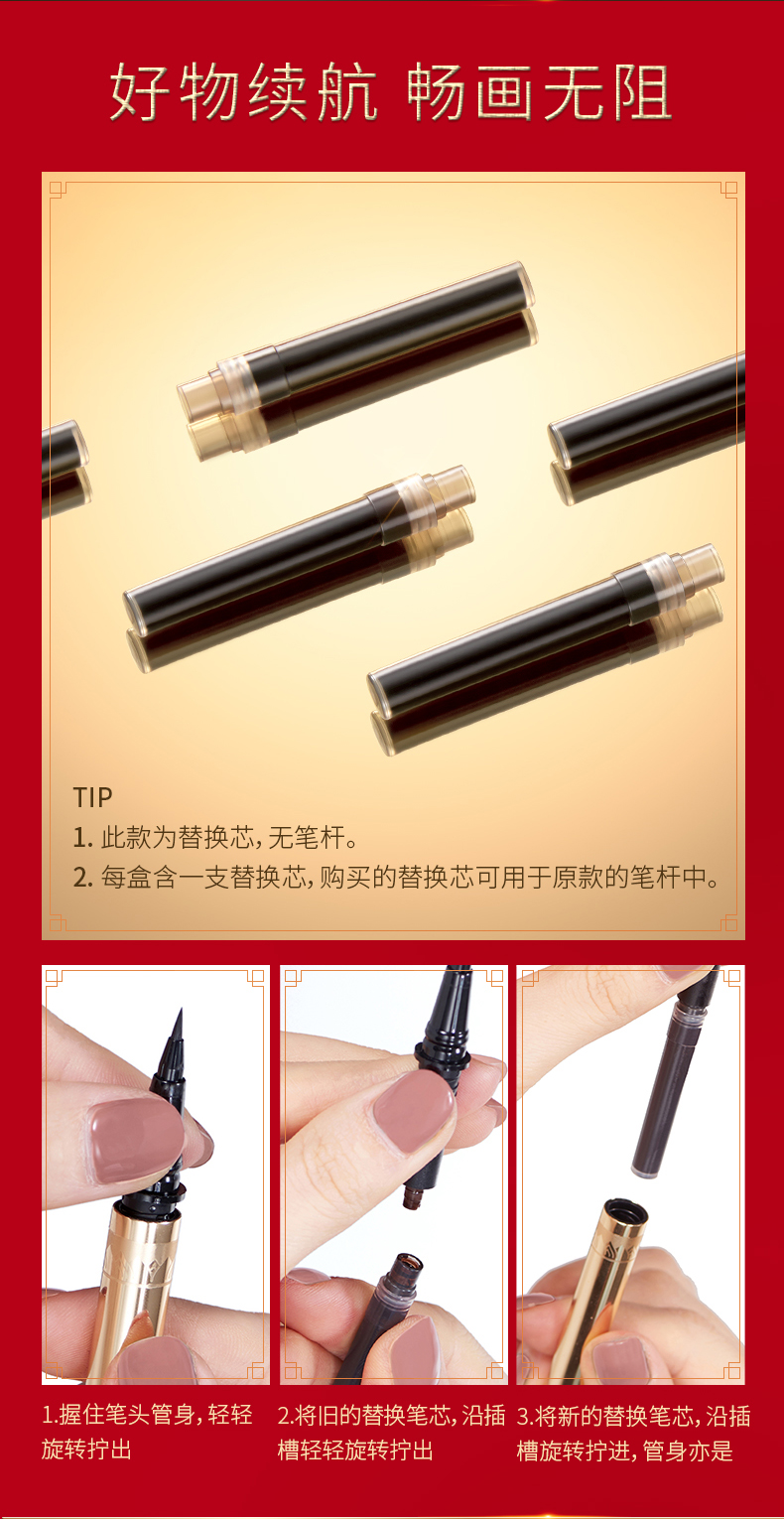 好物续航 畅画无阻

TIP
1. 此款为替换芯，无笔杆。
2. 每盒含一支替换芯，购买的替换芯可用于原款的笔杆中。

1.握住笔头管身，轻轻旋转拧出

2.将旧的替换笔芯，沿插槽轻轻旋转拧出

3.将新的替换笔芯，沿插槽旋转拧进，管身亦是