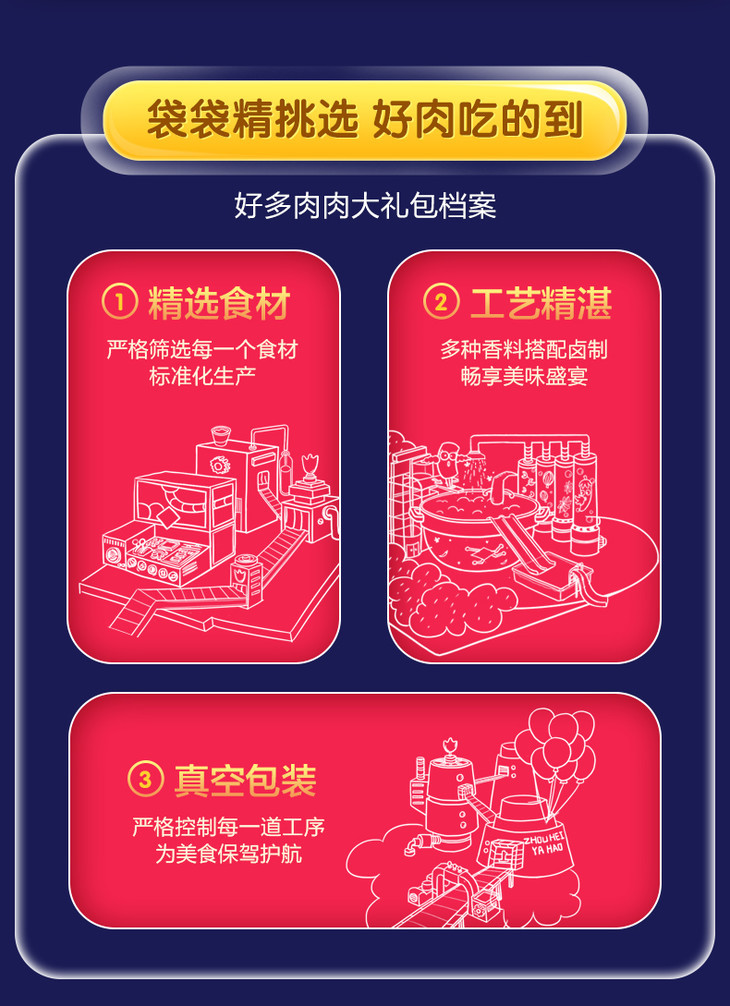 袋袋精挑选 好肉吃的到

好多肉肉大礼包档案

① 精选食材

严格筛选每一个食材
标准化生产

② 工艺精湛

多种香料搭配卤制
畅享美味盛宴

③ 真空包装

严格控制每一道工序
为美食保驾护航

ZHOU HEI YA HAO