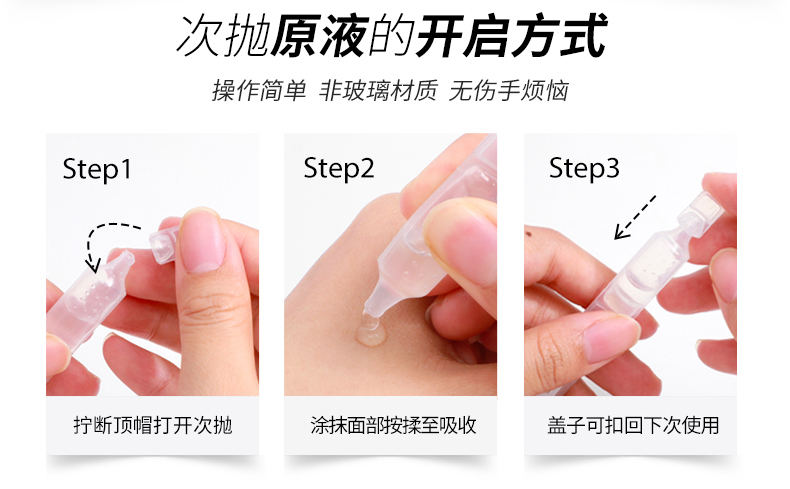 次抛原液的开启方式

操作简单 非玻璃材质 无伤手烦恼

Step1

拧断顶帽打开次抛

Step2

涂抹面部按揉至吸收

Step3

盖子可扣回下次使用