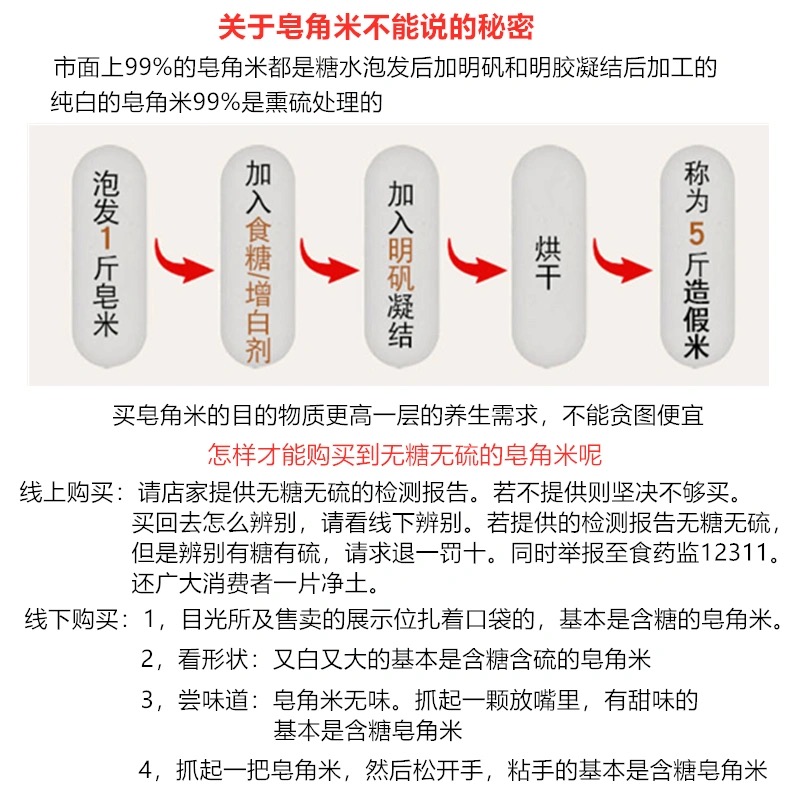 关于皂角米不能说的秘密

市面上99%的皂角米都是糖水泡发后加明矾和明胶凝结后加工的
纯白的皂角米99%是熏硫处理的

泡发1斤皂米

加入食糖/增白剂

加入明矾凝结

烘干

称为5斤造假米

买皂角米的目的物质更高一层的养生需求，不能贪图便宜

怎样才能购买到无糖无硫的皂角米呢

线上购买：请店家提供无糖无硫的检测报告。若不提供则坚决不够买。买回去怎么辨别，请看线下辨别。若提供的检测报告无糖无硫，但是辨别有糖有硫，请求退一罚十。同时举报至食药监12311。还广大消费者一片净土。

线下购买：1，目光所及售卖的展示位扎着口袋的，基本是含糖的皂角米。

2，看形状：又白又大的基本是含糖含硫的皂角米

3，尝味道：皂角米无味。抓起一颗放嘴里，有甜味的基本是含糖皂角米

4，抓起一把皂角米，然后松开手，粘手的基本是含糖皂角米