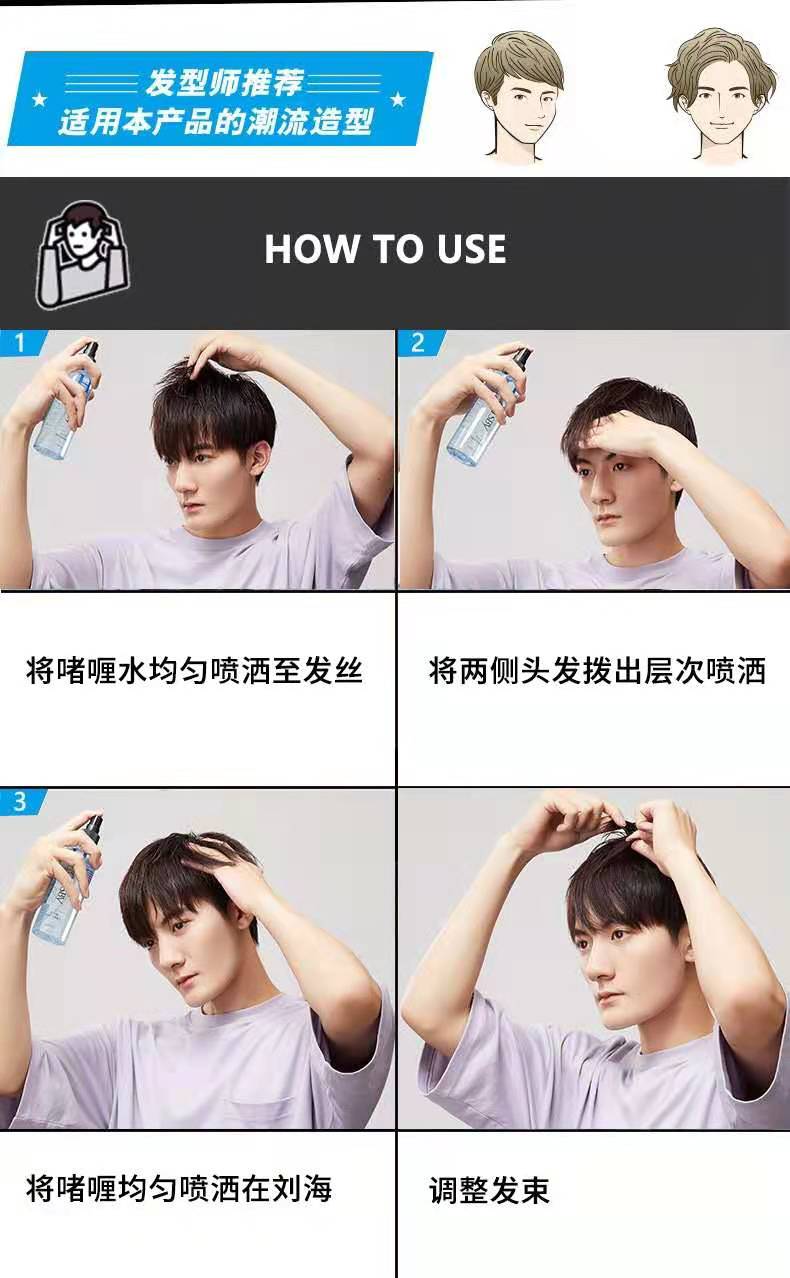 发型师推荐
适用本产品的潮流造型

HOW TO USE

1

2

将啫喱水均匀喷洒至发丝

将两侧头发拨出层次喷洒

3

将啫喱均匀喷洒在刘海

调整发束