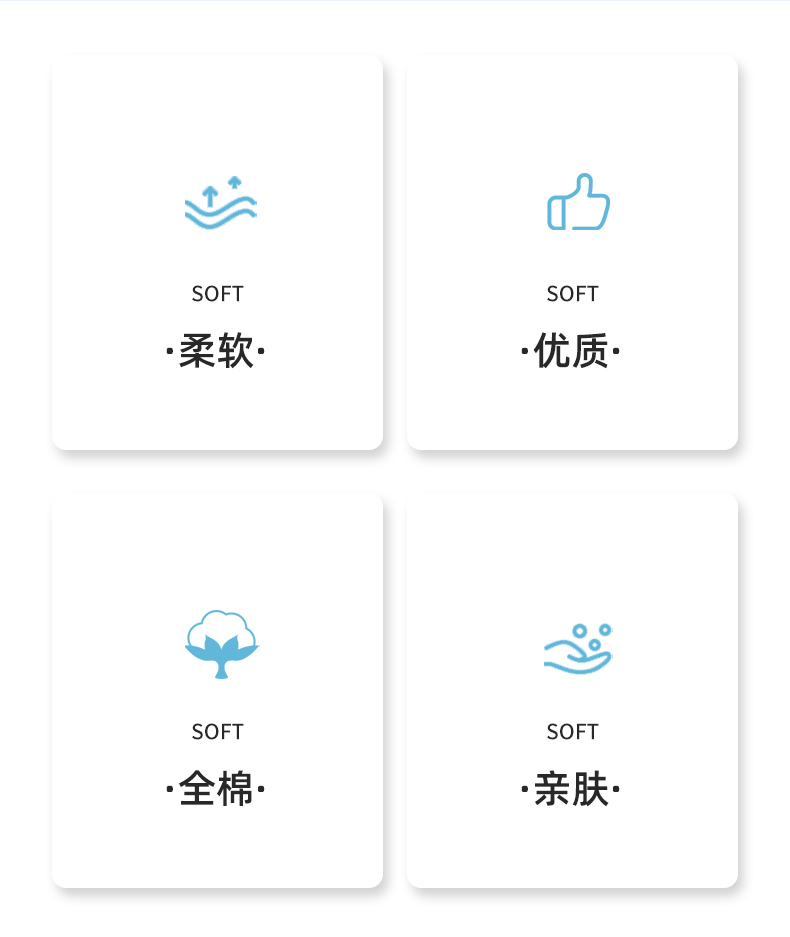 SOFT
·柔软·

SOFT
·优质·

SOFT
·全棉·

SOFT
·亲肤·