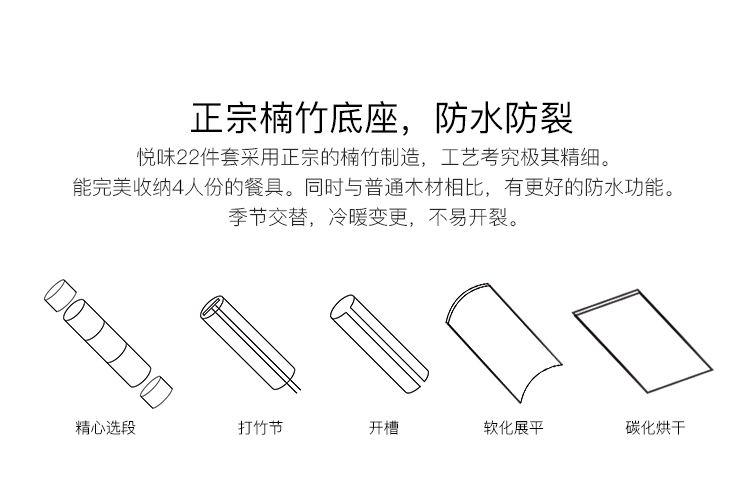 正宗楠竹底座，防水防裂

悦味22件套采用正宗的楠竹制造，工艺考究极其精细。
能完美收纳4人份的餐具。同时与普通木材相比，有更好的防水功能。
季节交替，冷暖变更，不易开裂。

精心选段

打竹节

开槽

软化展平

碳化烘干