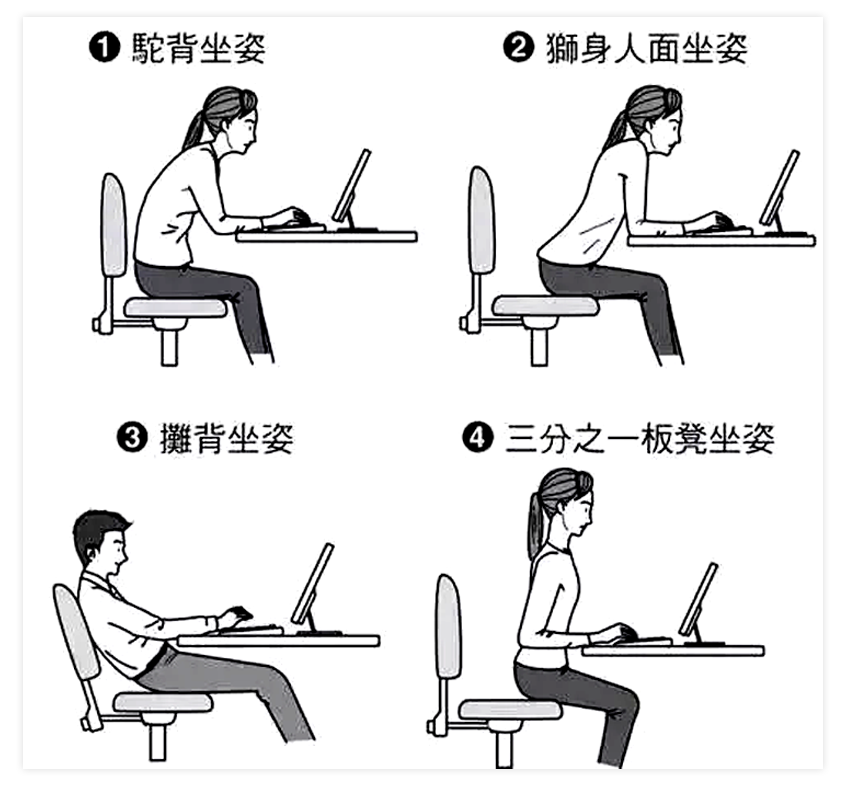 ❶ 駝背坐姿

❷ 獅身人面坐姿

❸ 攤背坐姿

❹ 三分之一板凳坐姿