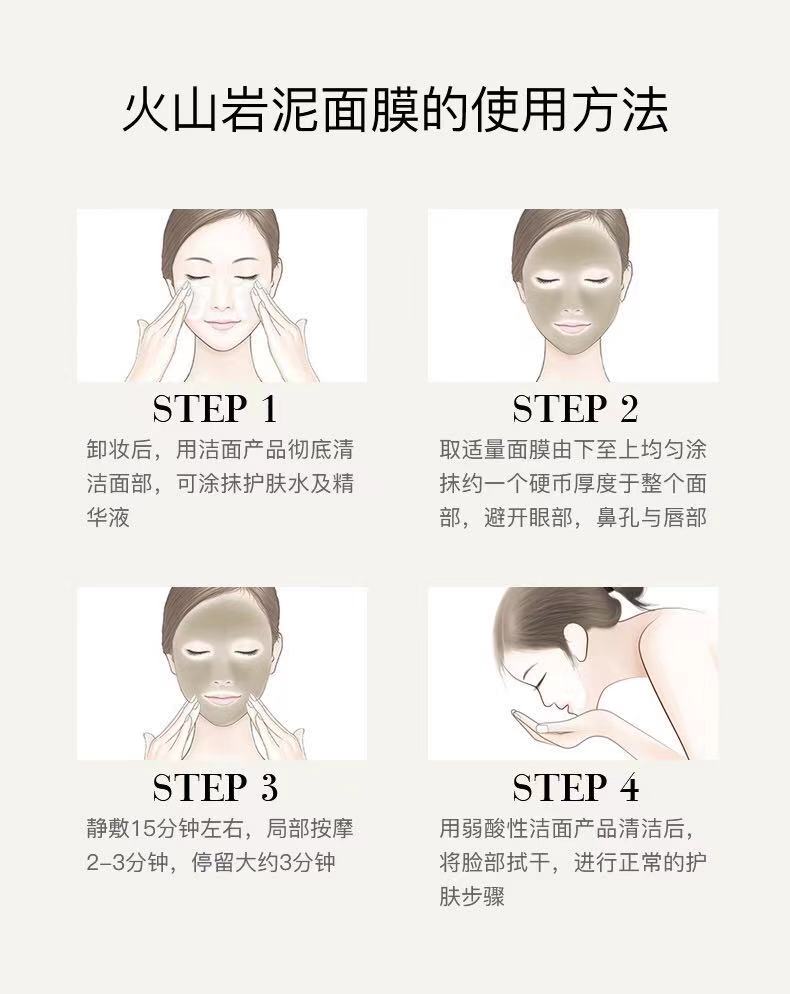 火山岩泥面膜的使用方法

STEP 1
卸妆后，用洁面产品彻底清洁面部，可涂抹护肤水及精华液

STEP 2
取适量面膜由下至上均匀涂抹约一个硬币厚度于整个面部，避开眼部，鼻孔与唇部

STEP 3
静敷15分钟左右，局部按摩2–3分钟，停留大约3分钟

STEP 4
用弱酸性洁面产品清洁后，将脸部拭干，进行正常的护肤步骤