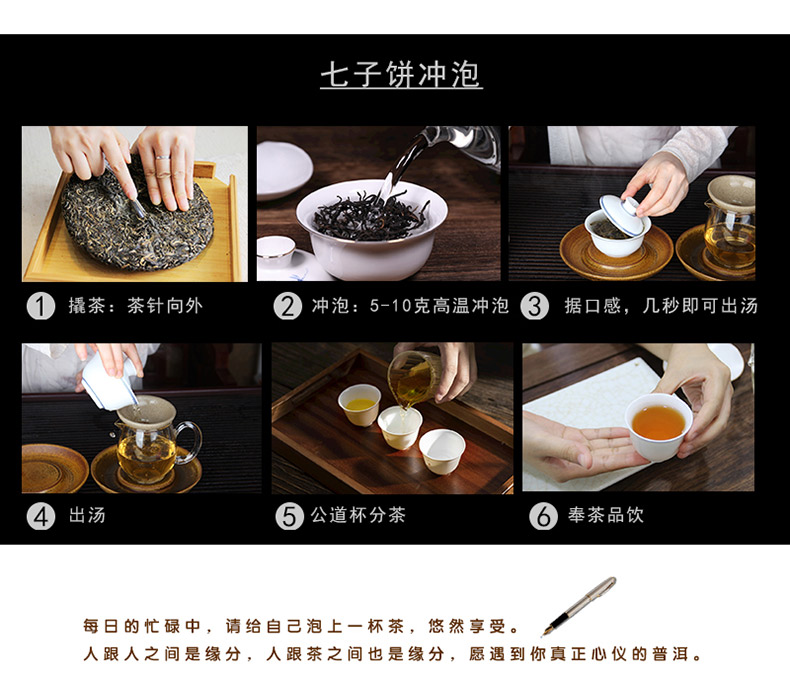 七子饼冲泡

1 撬茶：茶针向外

2 冲泡：5-10克高温冲泡

3 据口感，几秒即可出汤

4 出汤

5 公道杯分茶

6 奉茶品饮

每日的忙碌中，请给自己泡上一杯茶，悠然享受。
人跟人之间是缘分，人跟茶之间也是缘分，愿遇到你真正心仪的普洱。