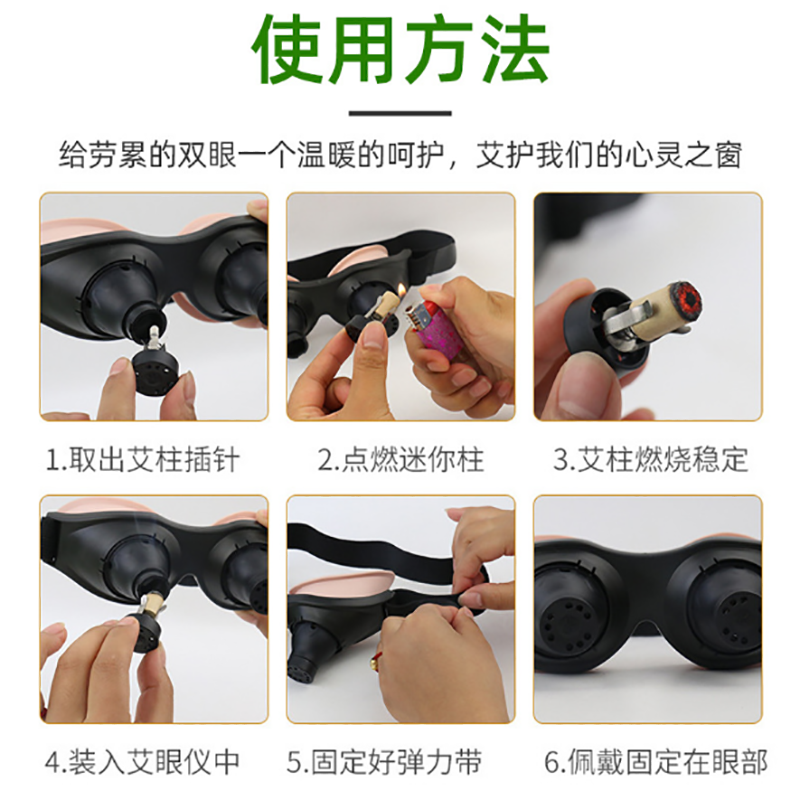 使用方法

给劳累的双眼一个温暖的呵护，艾护我们的心灵之窗

1.取出艾柱插针

2.点燃迷你柱

3.艾柱燃烧稳定

4.装入艾眼仪中

5.固定好弹力带

6.佩戴固定在眼部