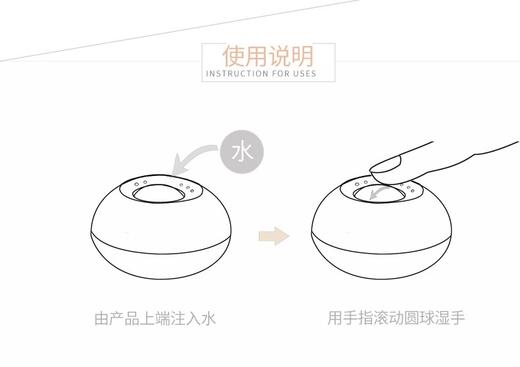 使用说明
INSTRUCTION FOR USES

水

由产品上端注入水

用手指滚动圆球湿手