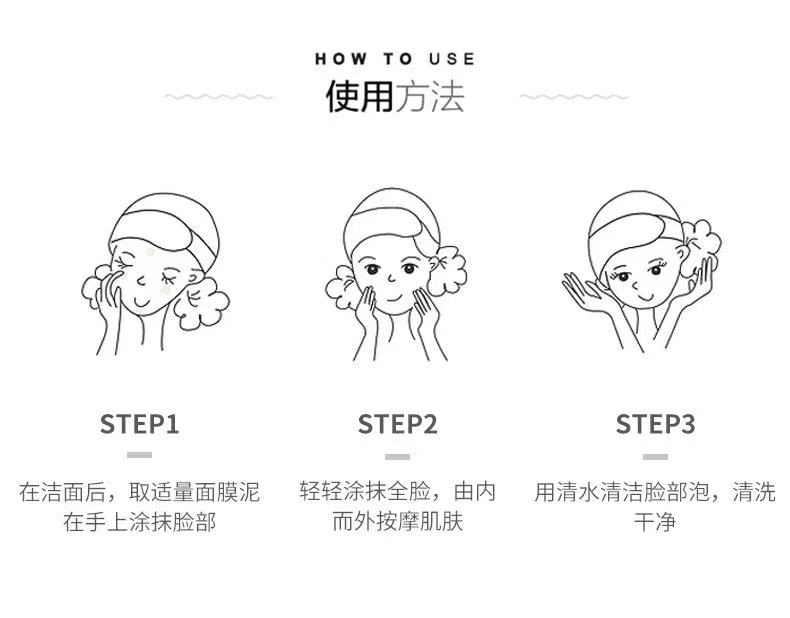 HOW TO USE
使用方法

STEP1
在洁面后，取适量面膜泥在手上涂抹脸部

STEP2
轻轻涂抹全脸，由内而外按摩肌肤

STEP3
用清水清洁脸部泡，清洗干净