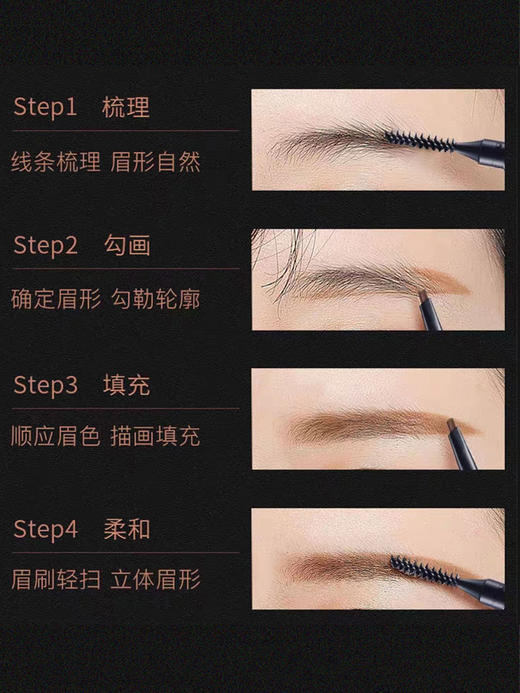 Step1 梳理

线条梳理 眉形自然

Step2 勾画

确定眉形 勾勒轮廓

Step3 填充

顺应眉色 描画填充

Step4 柔和

眉刷轻扫 立体眉形