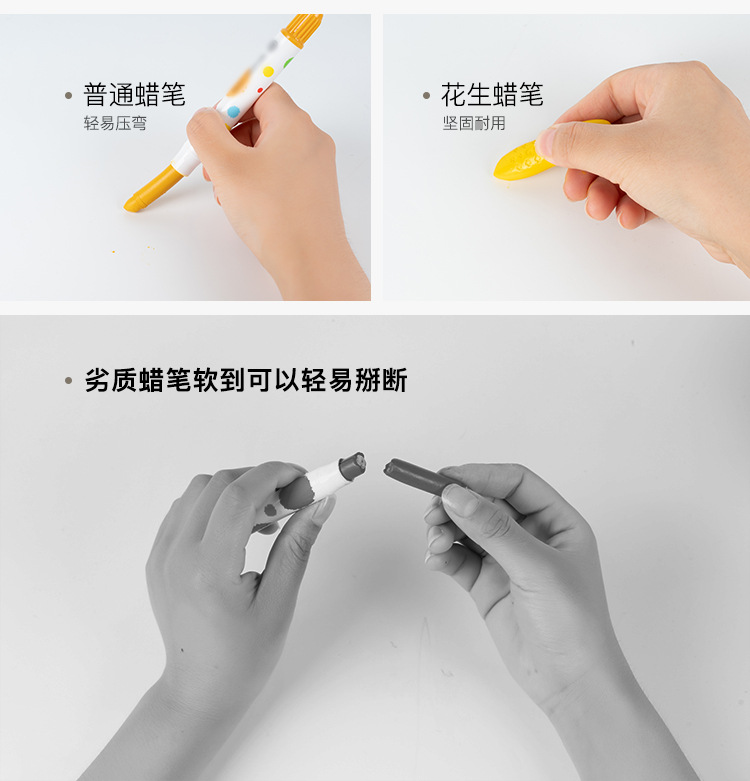 • 普通蜡笔
轻易压弯

• 花生蜡笔
坚固耐用

• 劣质蜡笔软到可以轻易掰断