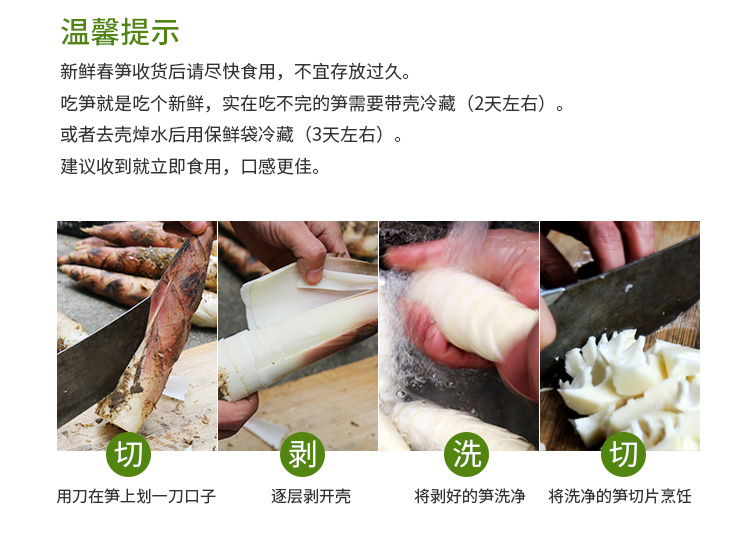 温馨提示

新鲜春笋收货后请尽快食用，不宜存放过久。

吃笋就是吃个新鲜，实在吃不完的笋需要带壳冷藏（2天左右）。

或者去壳焯水后用保鲜袋冷藏（3天左右）。

建议收到就立即食用，口感更佳。

切
用刀在笋上划一刀口子

剥
逐层剥开壳

洗
将剥好的笋洗净

切
将洗净的笋切片烹饪