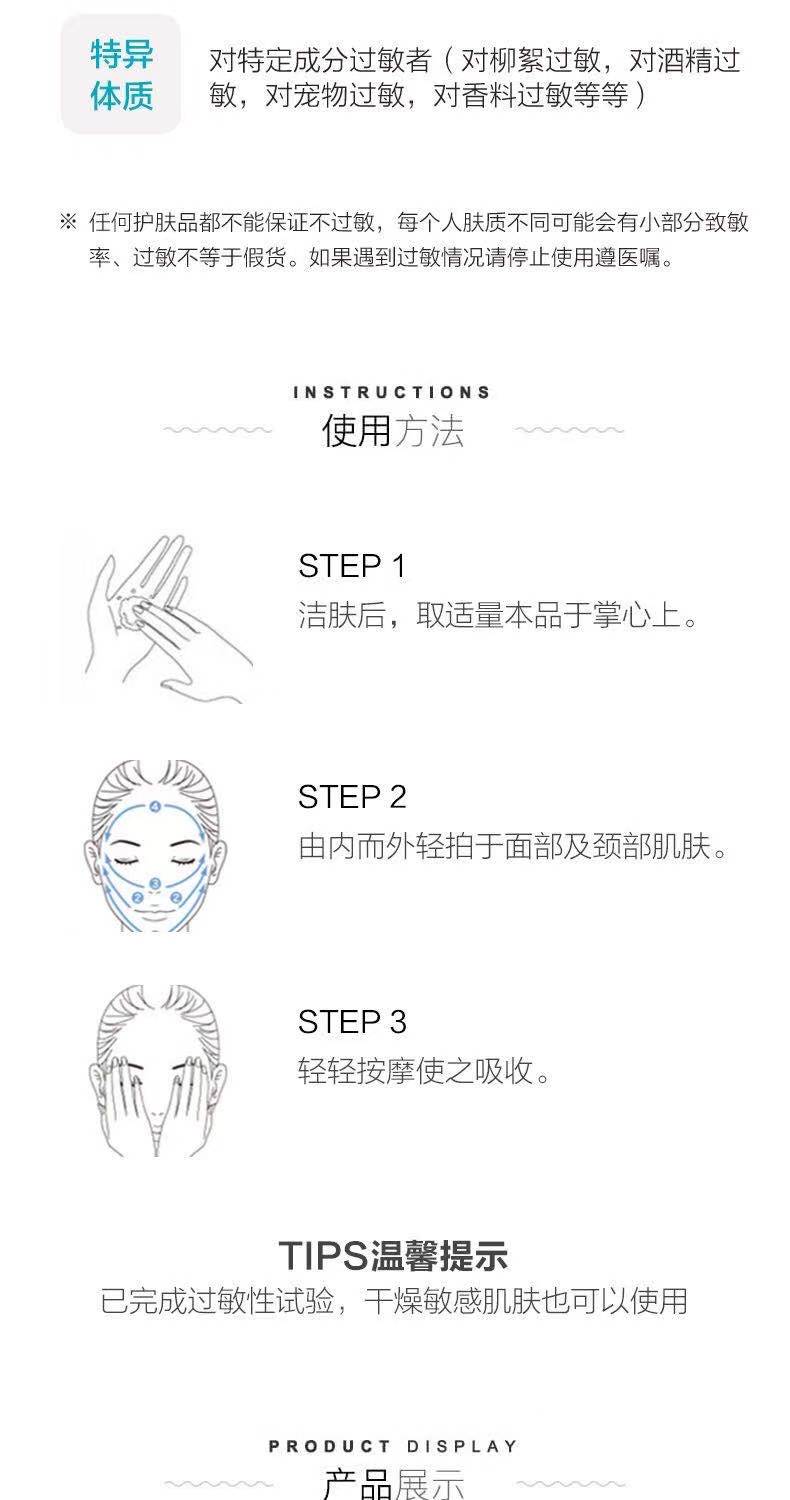 特异体质

对特定成分过敏者（对柳絮过敏，对酒精过敏，对宠物过敏，对香料过敏等等）

※ 任何护肤品都不能保证不过敏，每个人肤质不同可能会有小部分致敏率、过敏不等于假货。如果遇到过敏情况请停止使用遵医嘱。

INSTRUCTIONS
使用方法

STEP 1
洁肤后，取适量本品于掌心上。

4
3
2
2

STEP 2
由内而外轻拍于面部及颈部肌肤。

STEP 3
轻轻按摩使之吸收。

TIPS温馨提示
已完成过敏性试验，干燥敏感肌肤也可以使用

PRODUCT DISPLAY
产品展示