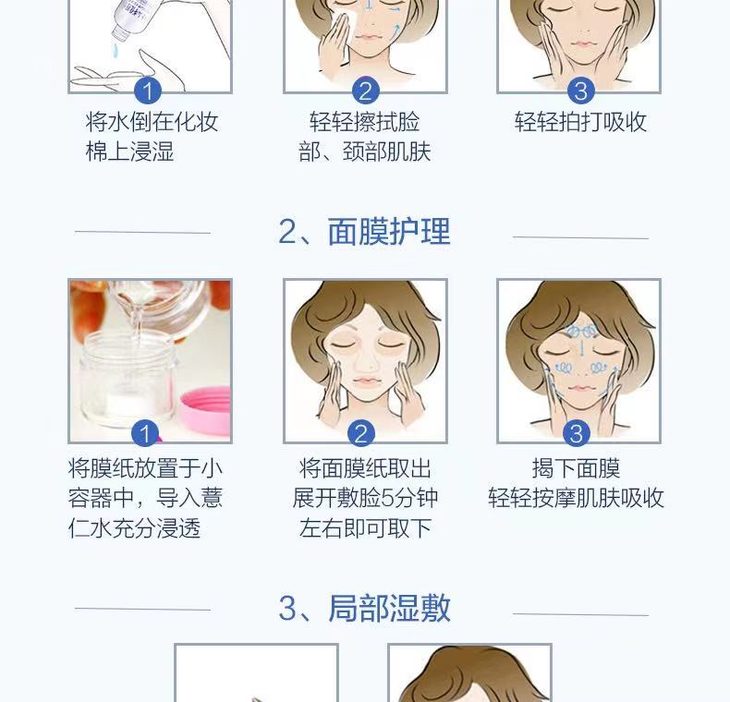 1
将水倒在化妆棉上浸湿

2
轻轻擦拭脸部、颈部肌肤

3
轻轻拍打吸收

2、面膜护理

1
将膜纸放置于小容器中，导入薏仁水充分浸透

2
将面膜纸取出展开敷脸5分钟左右即可取下

3
揭下面膜
轻轻按摩肌肤吸收

3、局部湿敷