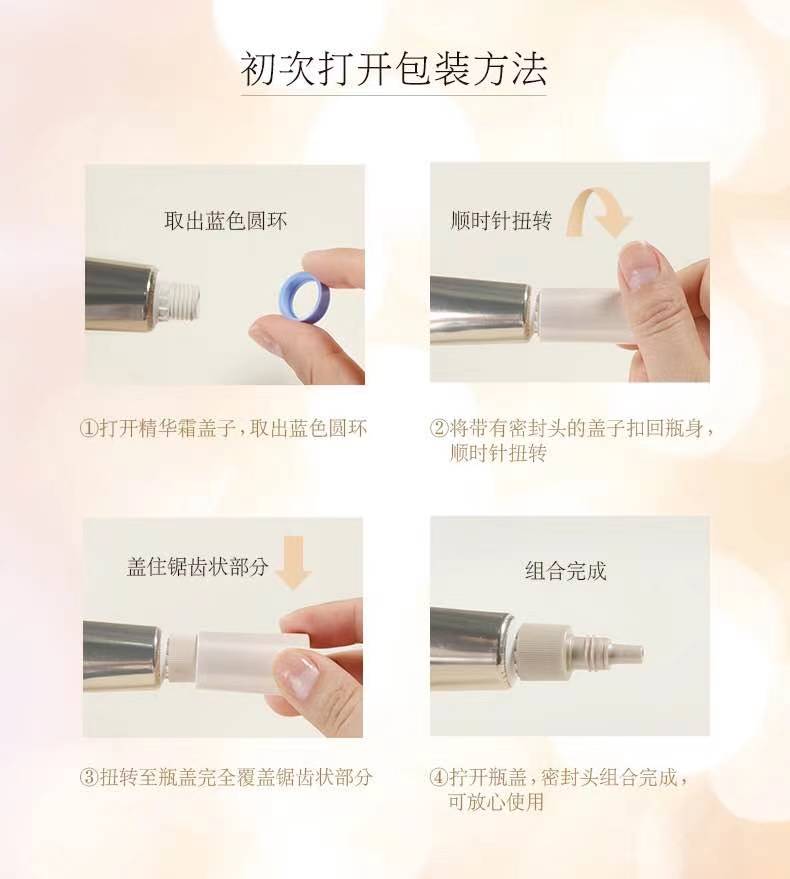 初次打开包装方法

取出蓝色圆环

①打开精华霜盖子，取出蓝色圆环

顺时针扭转

②将带有密封头的盖子扣回瓶身，顺时针扭转

盖住锯齿状部分

③扭转至瓶盖完全覆盖锯齿状部分

组合完成

④拧开瓶盖，密封头组合完成，可放心使用