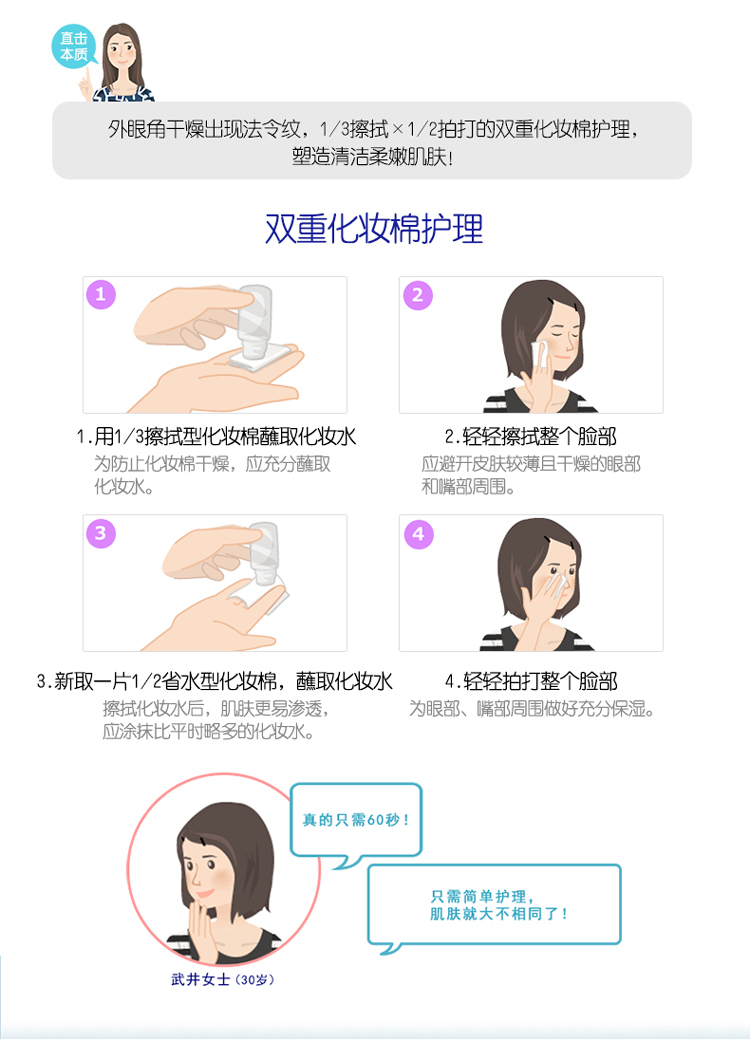 直击本质

外眼角干燥出现法令纹，1/3擦拭×1/2拍打的双重化妆棉护理，塑造清洁柔嫩肌肤！

双重化妆棉护理

1

1.用1/3擦拭型化妆棉蘸取化妆水
为防止化妆棉干燥，应充分蘸取化妆水。

2

2.轻轻擦拭整个脸部
应避开皮肤较薄且干燥的眼部和嘴部周围。

3

3.新取一片1/2省水型化妆棉，蘸取化妆水
擦拭化妆水后，肌肤更易渗透，应涂抹比平时略多的化妆水。

4

4.轻轻拍打整个脸部
为眼部、嘴部周围做好充分保湿。

真的只需60秒！

只需简单护理，肌肤就大不相同了！

武井女士（30岁）