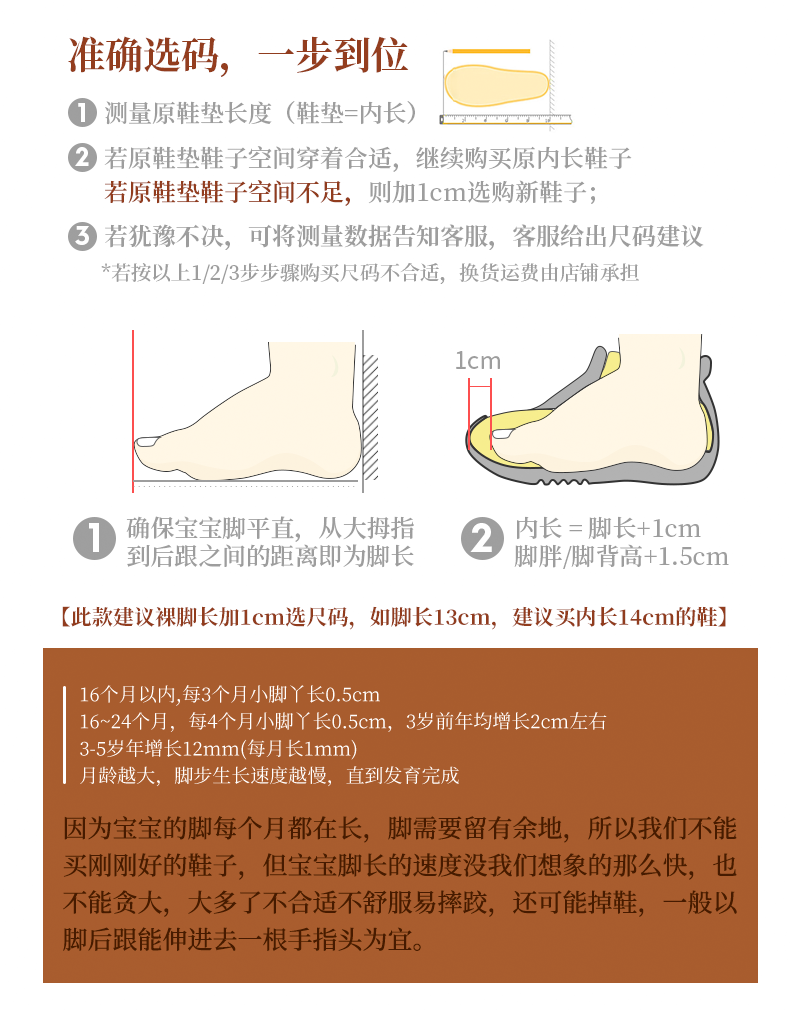 准确选码，一步到位

1 测量原鞋垫长度（鞋垫=内长）

2 若原鞋垫鞋子空间穿着合适，继续购买原内长鞋子
若原鞋垫鞋子空间不足，则加1cm选购新鞋子；

3 若犹豫不决，可将测量数据告知客服，客服给出尺码建议
*若按以上1/2/3步步骤购买尺码不合适，换货运费由店铺承担

1cm

1 确保宝宝脚平直，从大拇指到后跟之间的距离即为脚长

2 内长 = 脚长+1cm
脚胖/脚背高+1.5cm

【此款建议裸脚长加1cm选尺码，如脚长13cm，建议买内长14cm的鞋】

16个月以内,每3个月小脚丫长0.5cm
16~24个月，每4个月小脚丫长0.5cm，3岁前年均增长2cm左右
3-5岁年增长12mm(每月长1mm)
月龄越大，脚步生长速度越慢，直到发育完成

因为宝宝的脚每个月都在长，脚需要留有余地，所以我们不能买刚刚好的鞋子，但宝宝脚长的速度没我们想象的那么快，也不能贪大，大多了不合适不舒服易摔跤，还可能掉鞋，一般以脚后跟能伸进去一根手指头为宜。