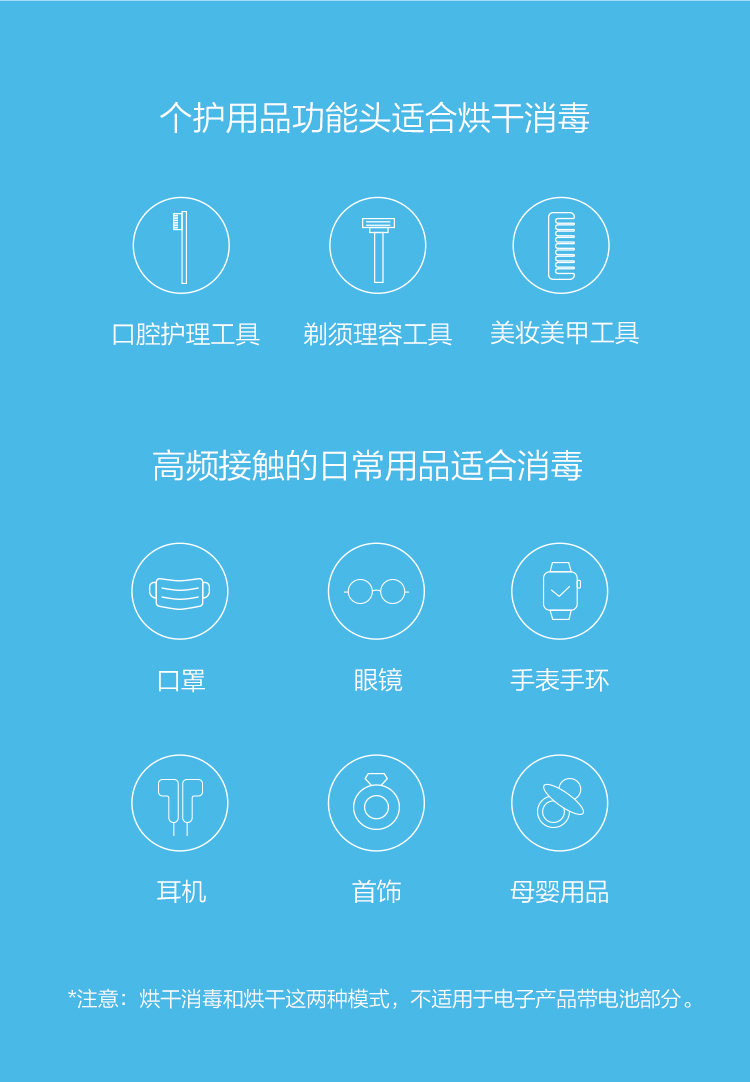 个护用品功能头适合烘干消毒

口腔护理工具 剃须理容工具 美妆美甲工具

高频接触的日常用品适合消毒

口罩 眼镜 手表手环

耳机 首饰 母婴用品

*注意：烘干消毒和烘干这两种模式，不适用于电子产品带电池部分。