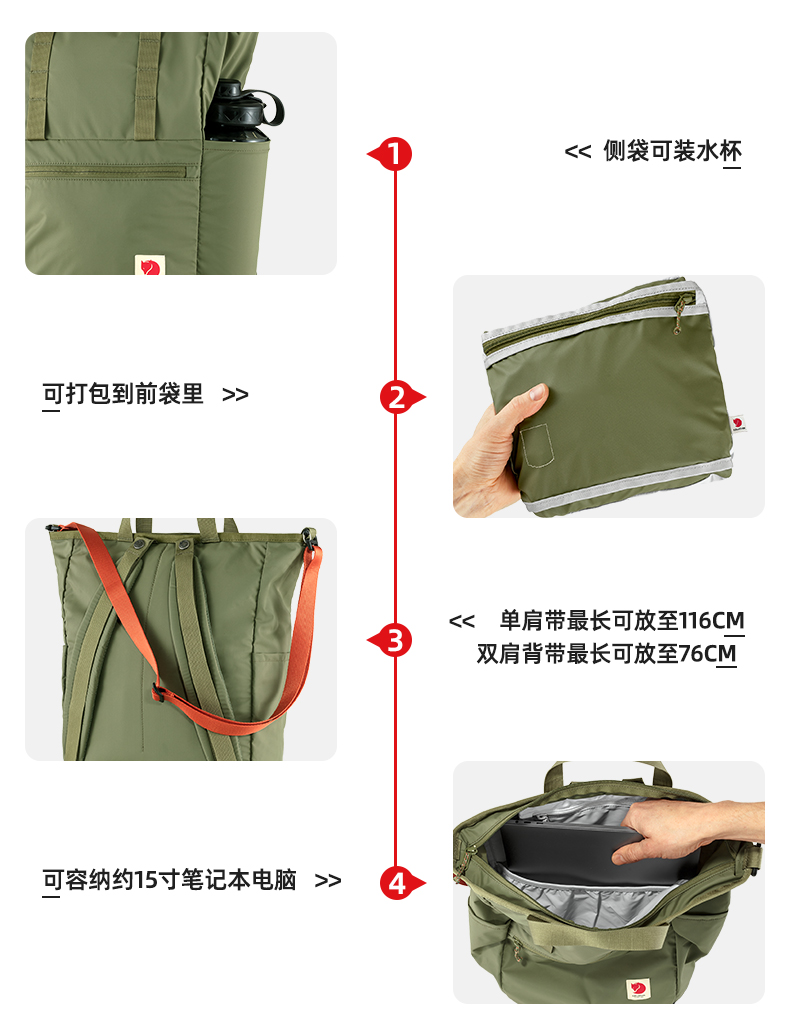 1

<< 侧袋可装水杯

可打包到前袋里 >>

2

3

<< 单肩带最长可放至116CM
双肩背带最长可放至76CM

可容纳约15寸笔记本电脑 >>

4