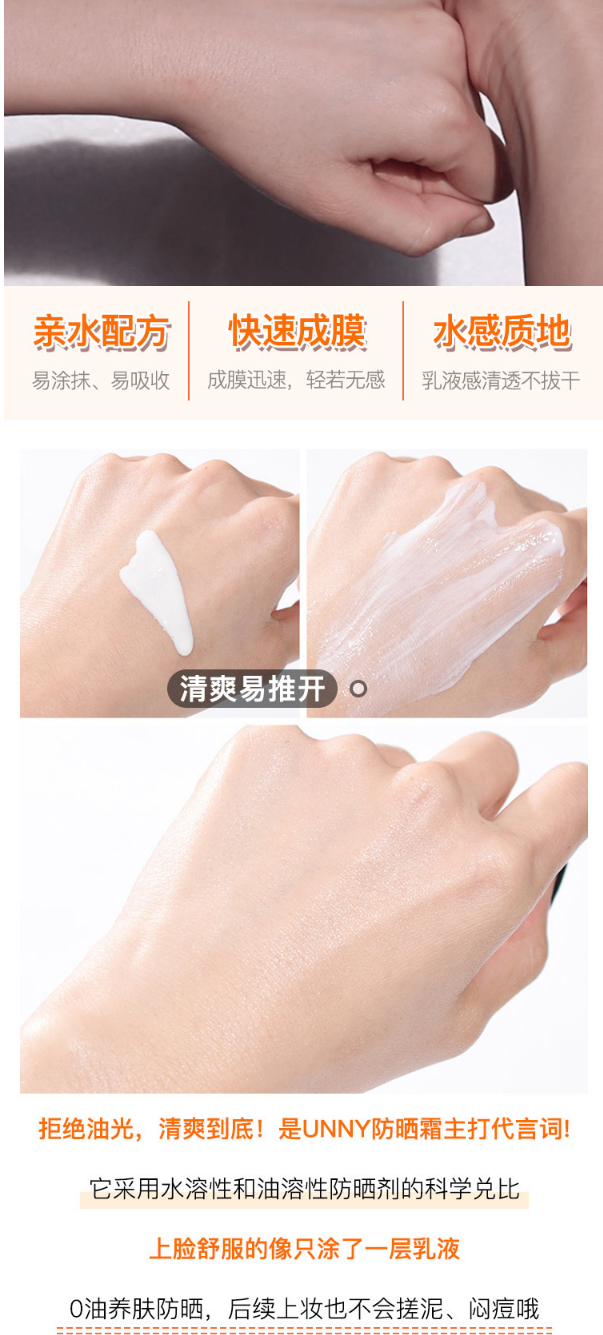 亲水配方
易涂抹、易吸收

快速成膜
成膜迅速，轻若无感

水感质地
乳液感清透不拔干

清爽易推开

拒绝油光，清爽到底！是UNNY防晒霜主打代言词!

它采用水溶性和油溶性防晒剂的科学兑比

上脸舒服的像只涂了一层乳液

0油养肤防晒，后续上妆也不会搓泥、闷痘哦