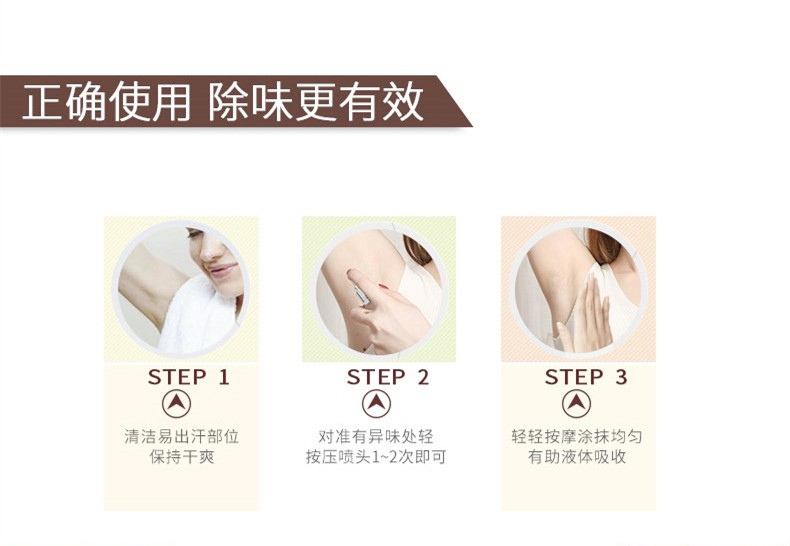 正确使用 除味更有效

STEP 1

清洁易出汗部位
保持干爽

STEP 2

对准有异味处轻
按压喷头1~2次即可

STEP 3

轻轻按摩涂抹均匀
有助液体吸收