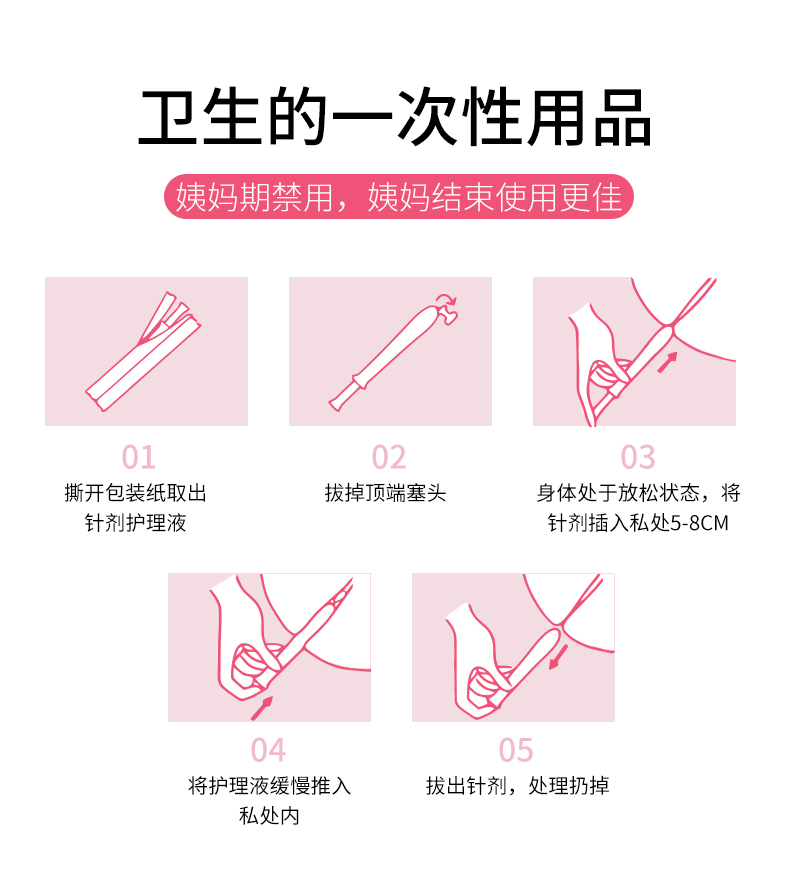 卫生的一次性用品

姨妈期禁用，姨妈结束使用更佳

01
撕开包装纸取出针剂护理液

02
拔掉顶端塞头

03
身体处于放松状态，将针剂插入私处5-8CM

04
将护理液缓慢推入私处内

05
拔出针剂，处理扔掉