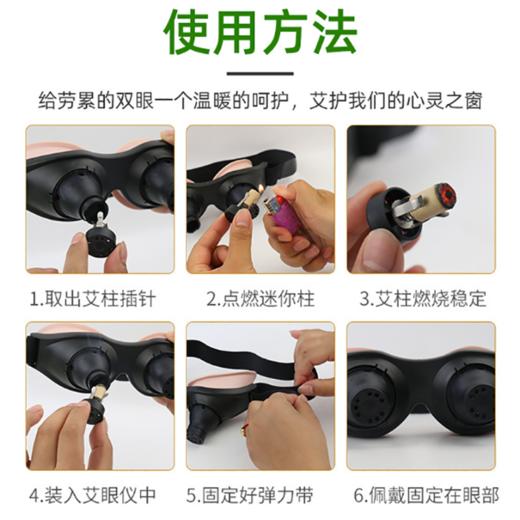 使用方法

给劳累的双眼一个温暖的呵护，艾护我们的心灵之窗

1.取出艾柱插针

2.点燃迷你柱

3.艾柱燃烧稳定

4.装入艾眼仪中

5.固定好弹力带

6.佩戴固定在眼部