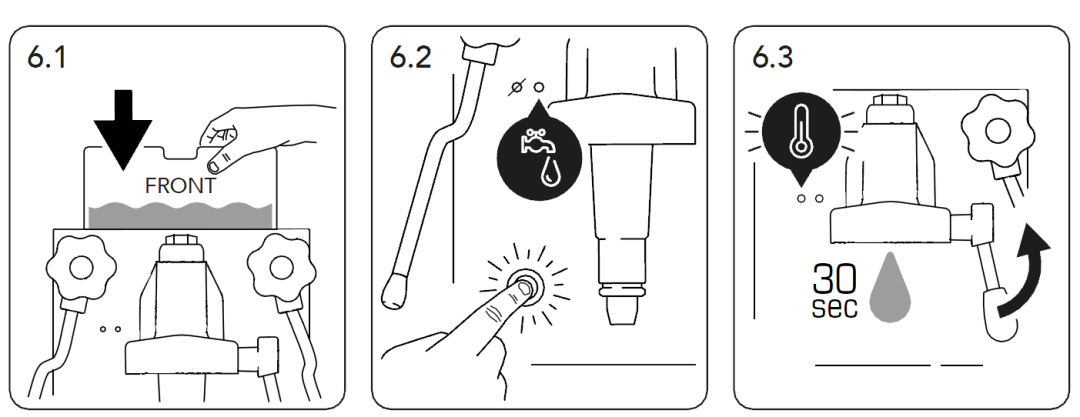 6.1

FRONT

6.2

6.3

30
sec