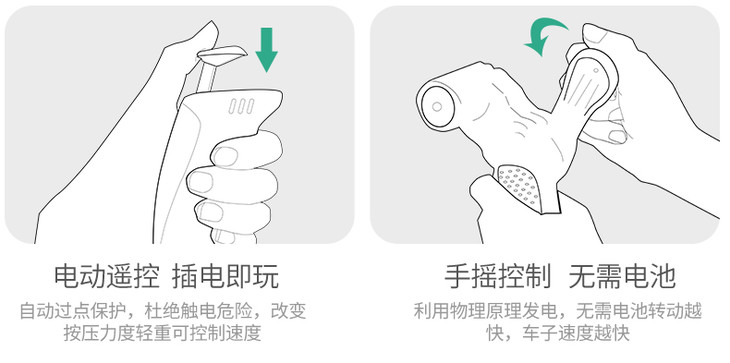 电动遥控 插电即玩

自动过点保护，杜绝触电危险，改变按压力度轻重可控制速度

手摇控制 无需电池

利用物理原理发电，无需电池转动越快，车子速度越快