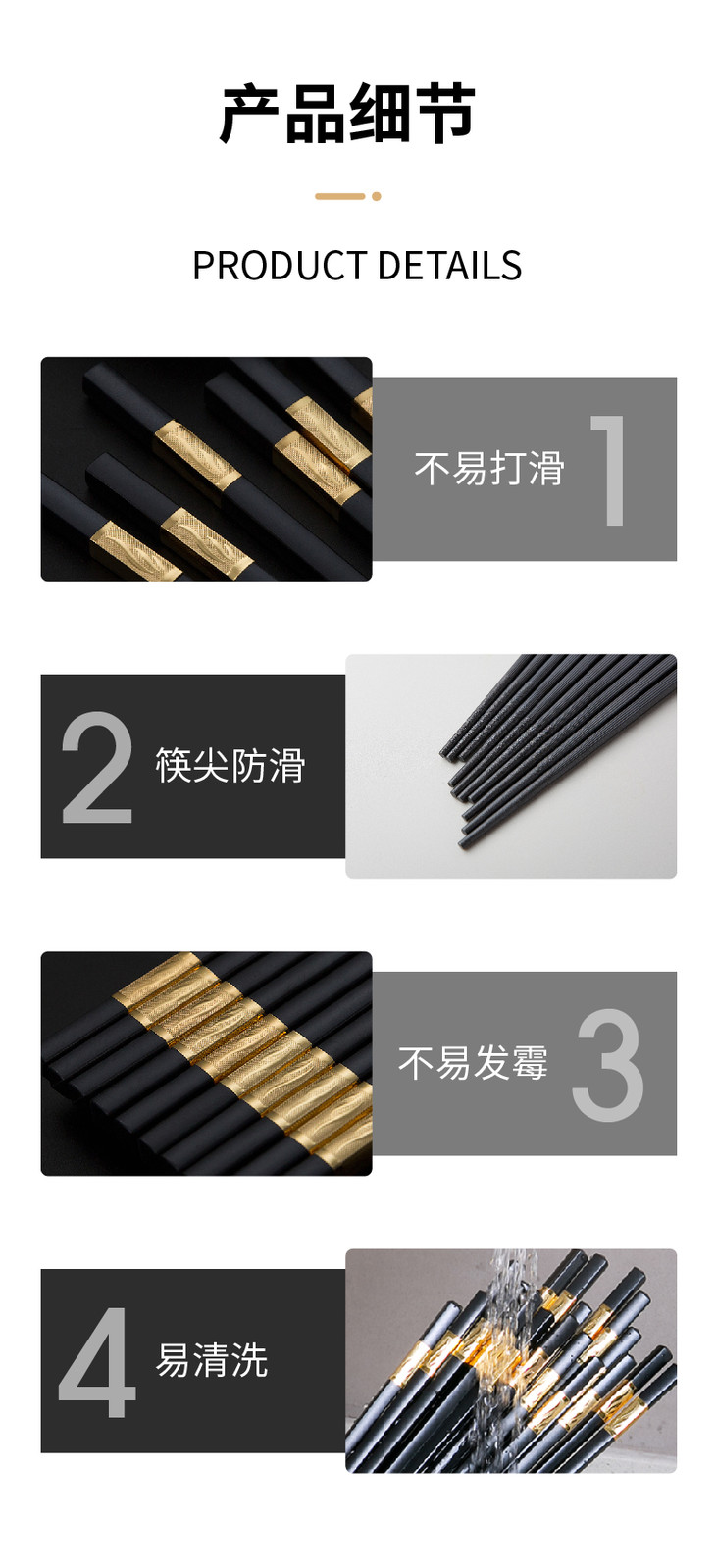 产品细节

PRODUCT DETAILS

不易打滑 1

2 筷尖防滑

不易发霉 3

4 易清洗