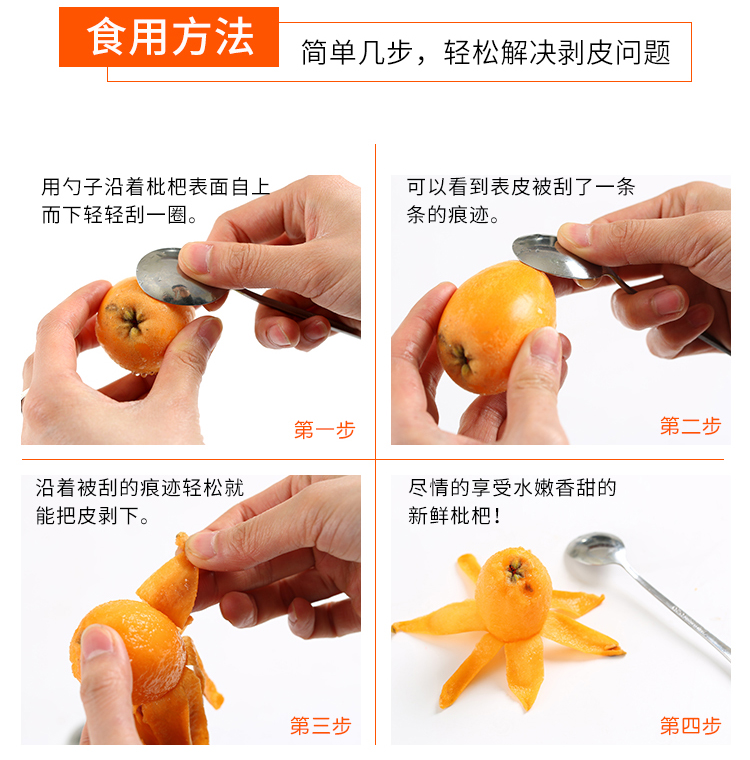 食用方法

简单几步，轻松解决剥皮问题

用勺子沿着枇杷表面自上而下轻轻刮一圈。

第一步

可以看到表皮被刮了一条条的痕迹。

第二步

沿着被刮的痕迹轻松就能把皮剥下。

第三步

尽情的享受水嫩香甜的新鲜枇杷！

第四步