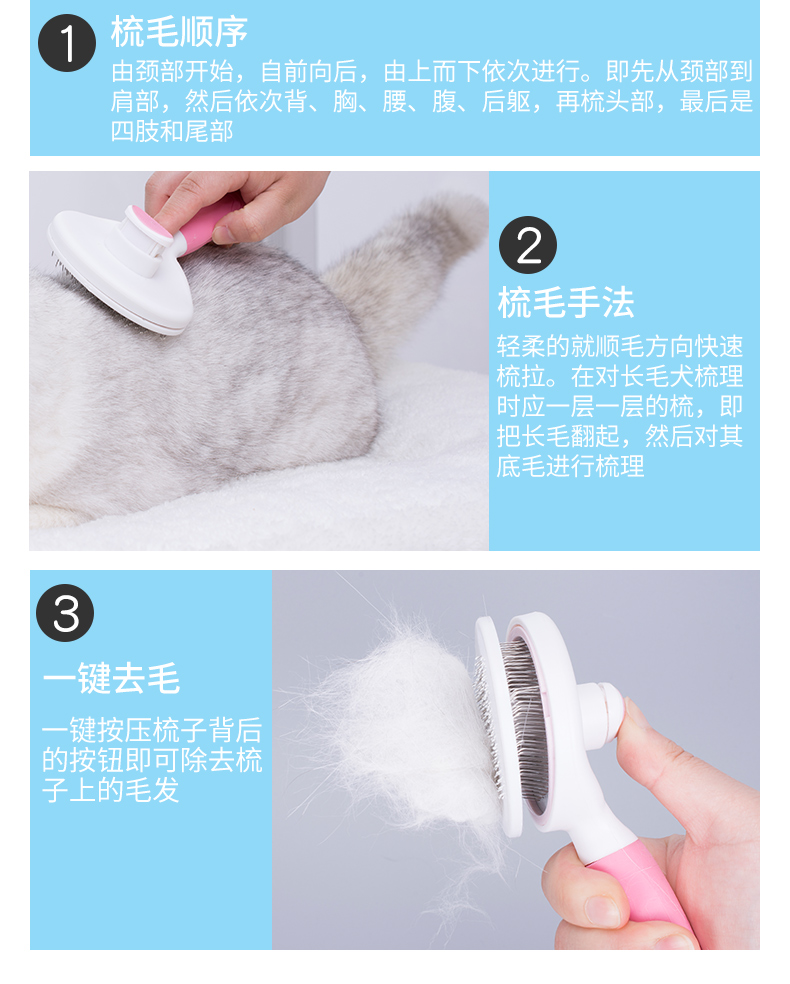 1
梳毛顺序
由颈部开始，自前向后，由上而下依次进行。即先从颈部到肩部，然后依次背、胸、腰、腹、后躯，再梳头部，最后是四肢和尾部

2
梳毛手法
轻柔的就顺毛方向快速梳拉。在对长毛犬梳理时应一层一层的梳，即把长毛翻起，然后对其底毛进行梳理

3
一键去毛
一键按压梳子背后的按钮即可除去梳子上的毛发