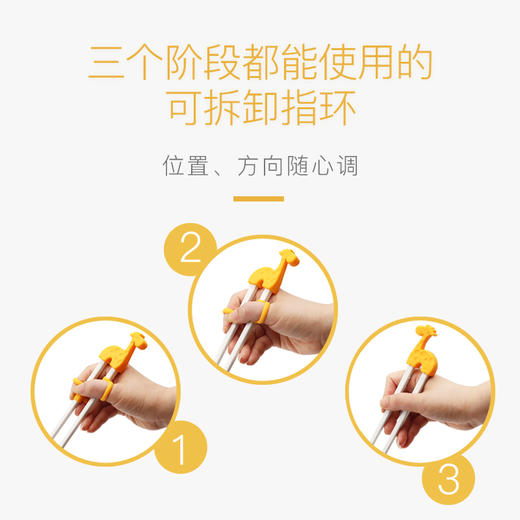 三个阶段都能使用的
可拆卸指环

位置、方向随心调

2

1

3