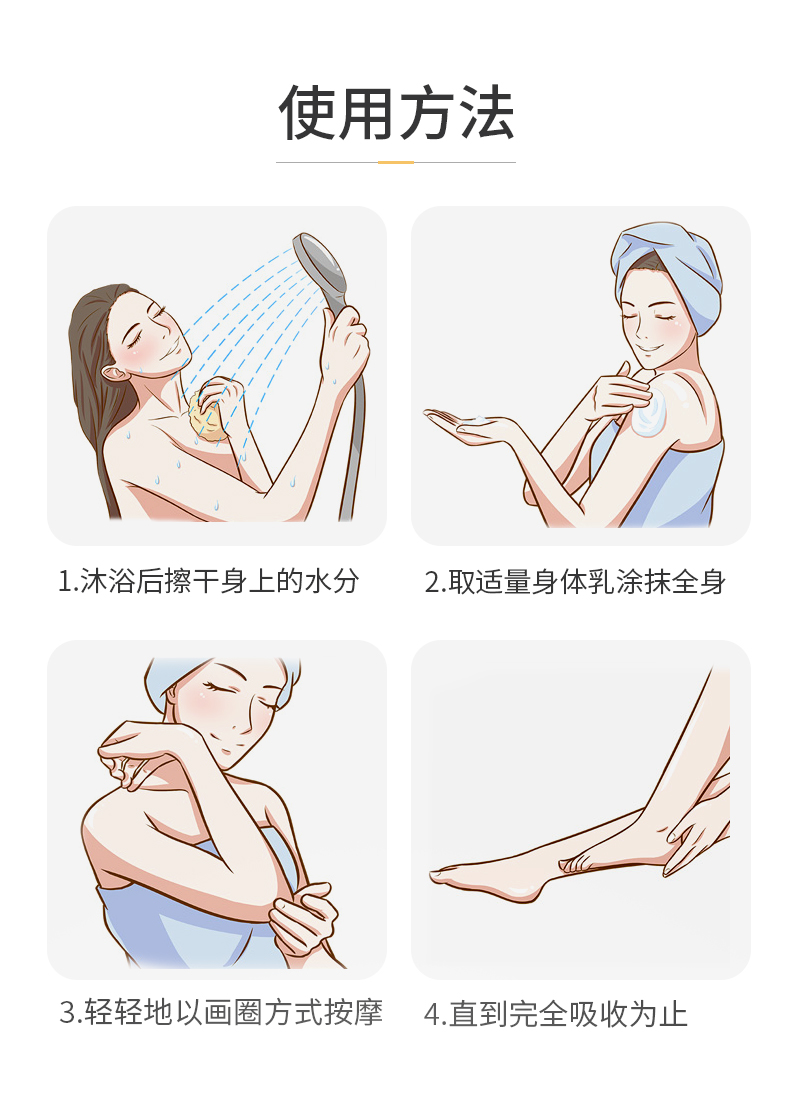 使用方法

1.沐浴后擦干身上的水分

2.取适量身体乳涂抹全身

3.轻轻地以画圈方式按摩

4.直到完全吸收为止