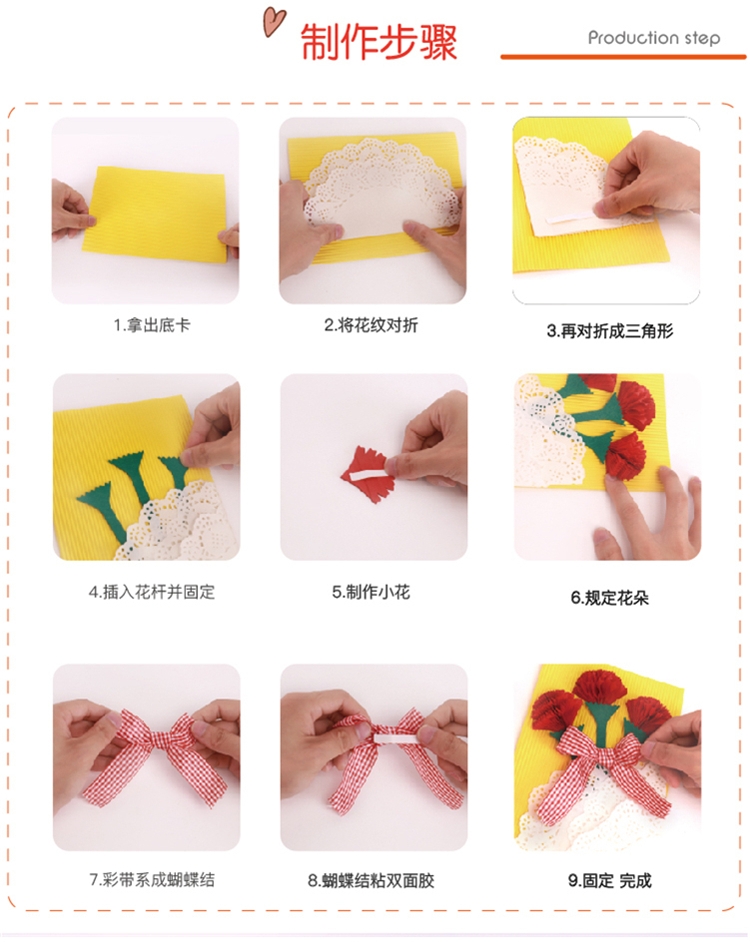 制作步骤

Production step

1.拿出底卡

2.将花纹对折

3.再对折成三角形

4.插入花杆并固定

5.制作小花

6.规定花朵

7.彩带系成蝴蝶结

8.蝴蝶结粘双面胶

9.固定 完成