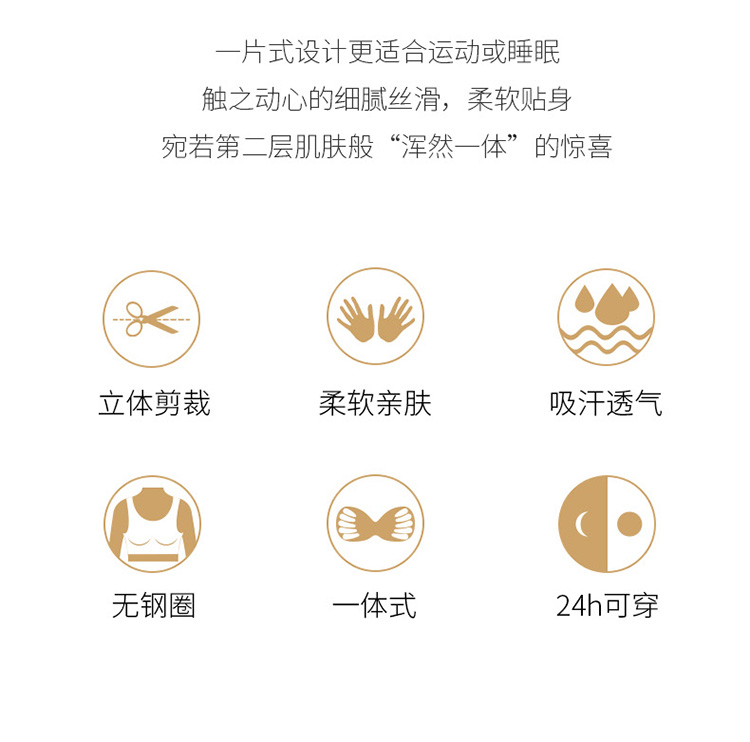 一片式设计更适合运动或睡眠

触之动心的细腻丝滑，柔软贴身

宛若第二层肌肤般“浑然一体”的惊喜

立体剪裁

柔软亲肤

吸汗透气

无钢圈

一体式

24h可穿