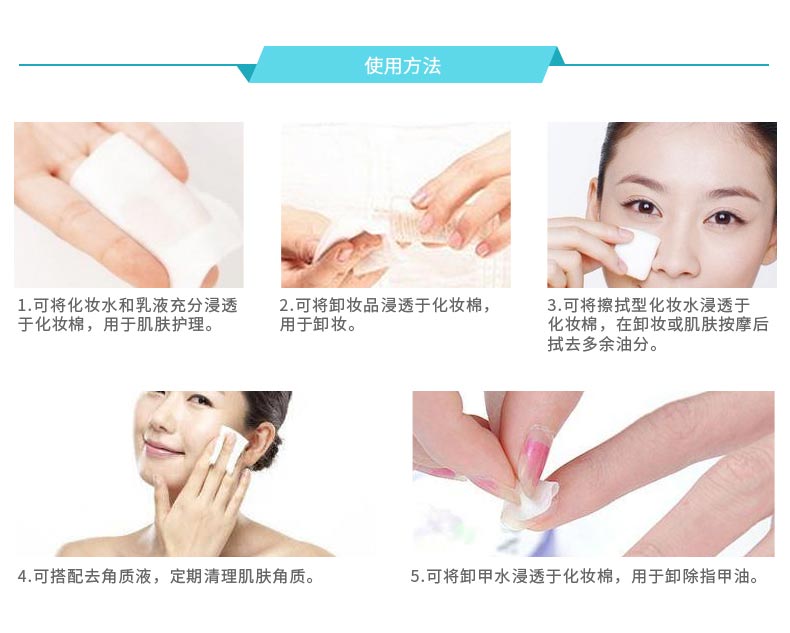 使用方法

1.可将化妆水和乳液充分浸透于化妆棉，用于肌肤护理。

2.可将卸妆品浸透于化妆棉，用于卸妆。

3.可将擦拭型化妆水浸透于化妆棉，在卸妆或肌肤按摩后拭去多余油分。

4.可搭配去角质液，定期清理肌肤角质。

5.可将卸甲水浸透于化妆棉，用于卸除指甲油。