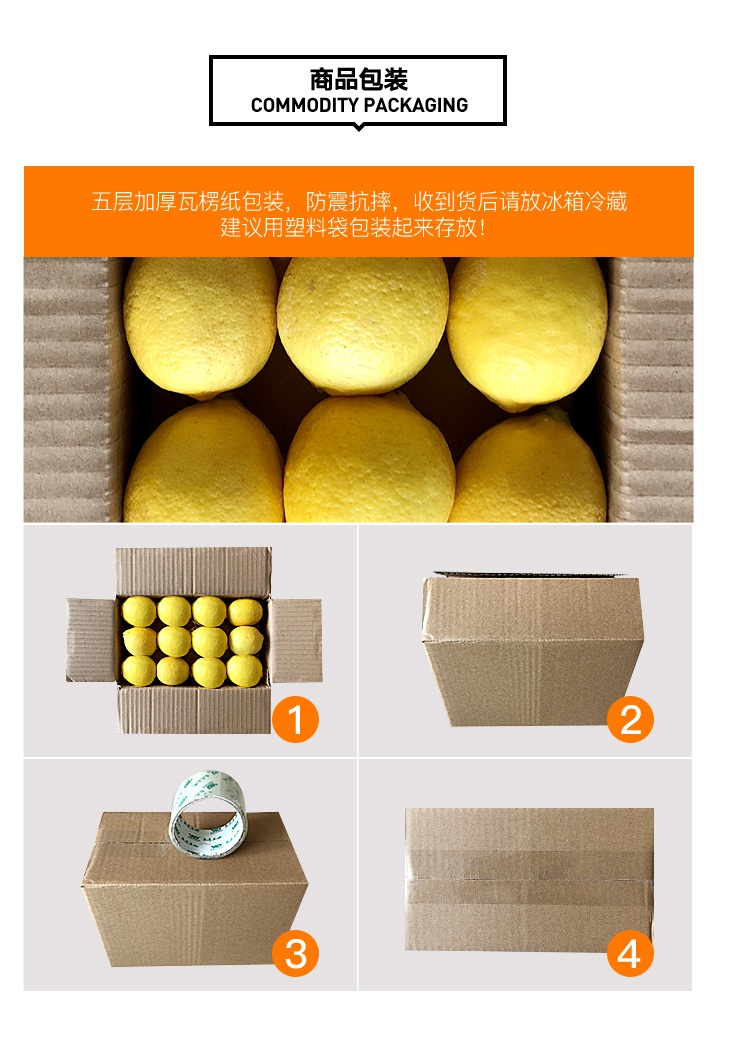 商品包装
COMMODITY PACKAGING

五层加厚瓦楞纸包装，防震抗摔，收到货后请放冰箱冷藏
建议用塑料袋包装起来存放！

1

2

3

4