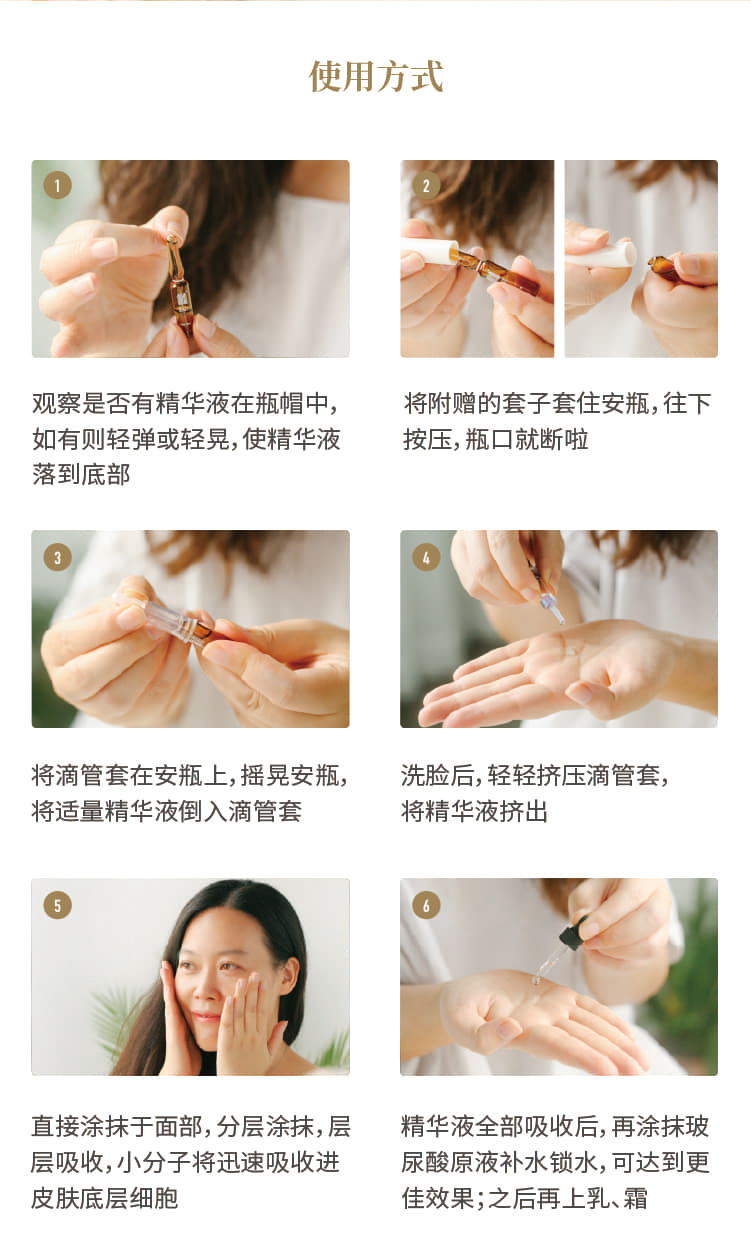 使用方式

1

观察是否有精华液在瓶帽中，如有则轻弹或轻晃，使精华液落到底部

2

将附赠的套子套住安瓶，往下按压，瓶口就断啦

3

将滴管套在安瓶上，摇晃安瓶，将适量精华液倒入滴管套

4

洗脸后，轻轻挤压滴管套，将精华液挤出

5

直接涂抹于面部，分层涂抹，层层吸收，小分子将迅速吸收进皮肤底层细胞

6

精华液全部吸收后，再涂抹玻尿酸原液补水锁水，可达到更佳效果；之后再上乳、霜