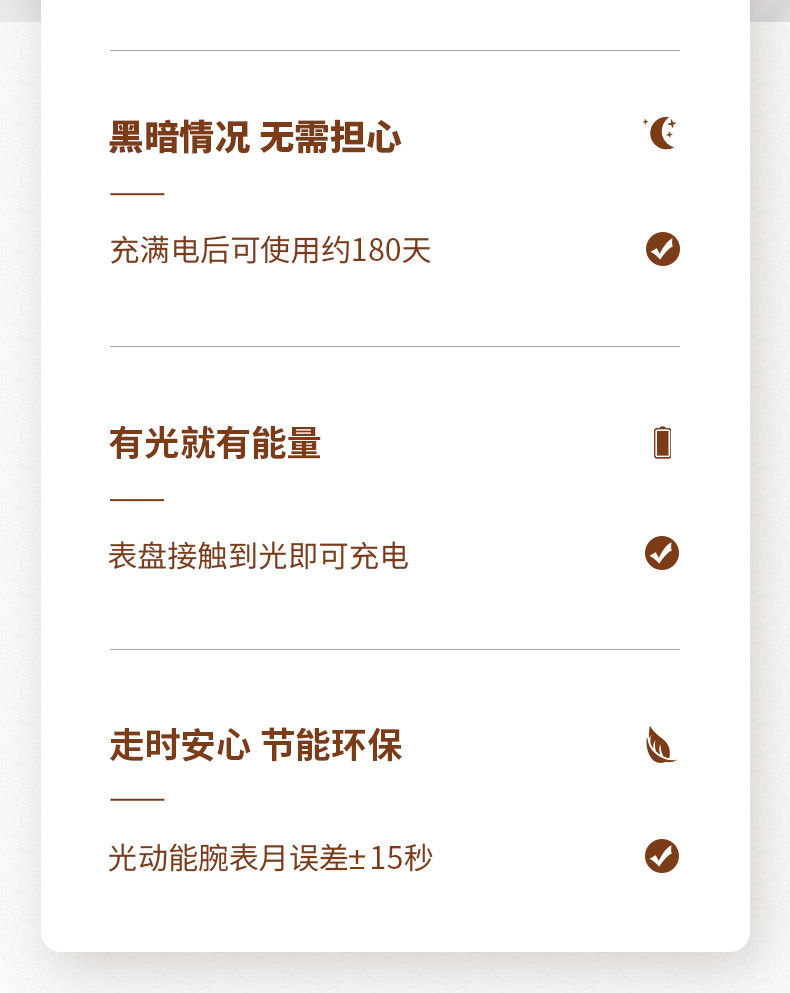 黑暗情况 无需担心

充满电后可使用约180天

有光就有能量

表盘接触到光即可充电

走时安心 节能环保

光动能腕表月误差±15秒