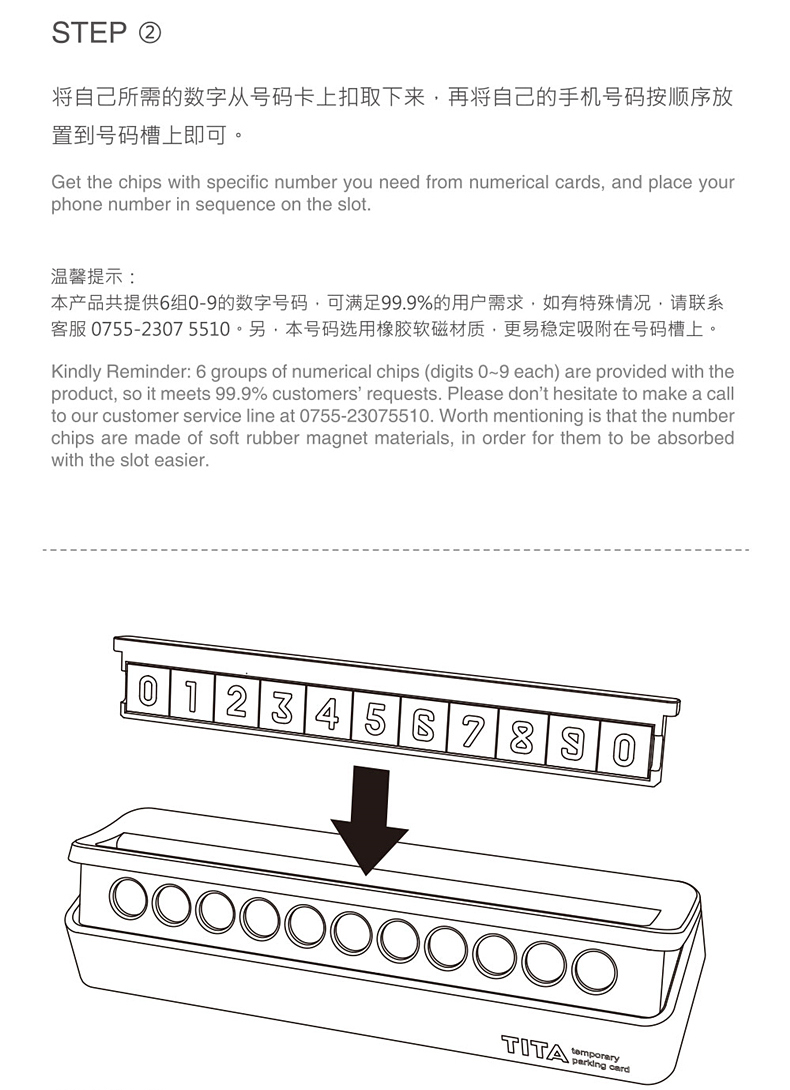 STEP ②

将自己所需的数字从号码卡上扣取下来，再将自己的手机号码按顺序放置到号码槽上即可。

Get the chips with specific number you need from numerical cards, and place your phone number in sequence on the slot.

温馨提示：
本产品共提供6组0-9的数字号码，可满足99.9%的用户需求，如有特殊情况，请联系客服 0755-2307 5510。另，本号码选用橡胶软磁材质，更易稳定吸附在号码槽上。

Kindly Reminder: 6 groups of numerical chips (digits 0~9 each) are provided with the product, so it meets 99.9% customers' requests. Please don't hesitate to make a call to our customer service line at 0755-23075510. Worth mentioning is that the number chips are made of soft rubber magnet materials, in order for them to be absorbed with the slot easier.

0 1 2 3 4 5 6 7 8 9 0

TITA temporary parking card