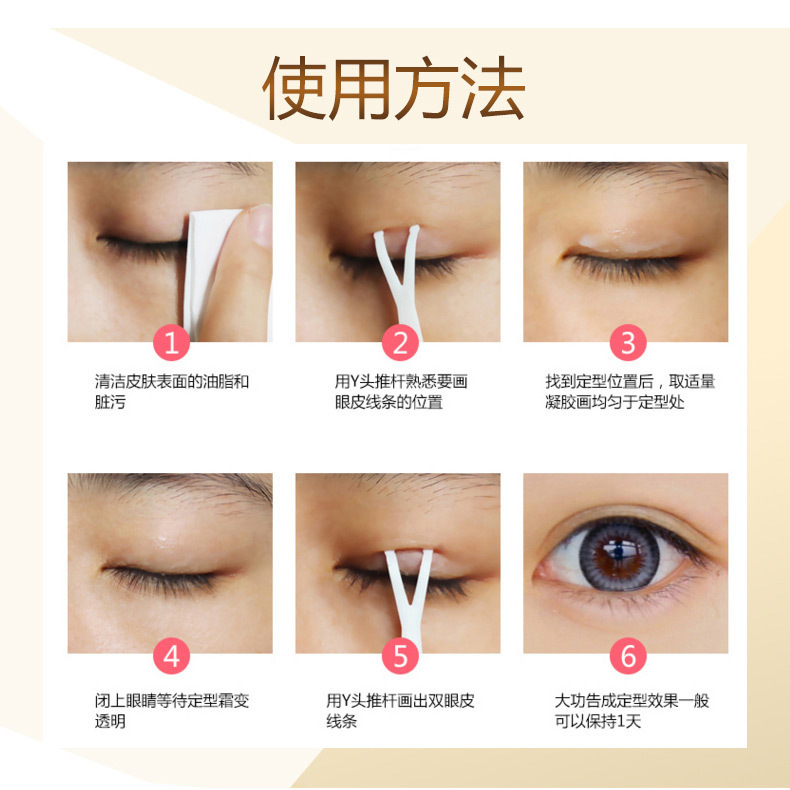 使用方法

1

清洁皮肤表面的油脂和脏污

2

用Y头推杆熟悉要画眼皮线条的位置

3

找到定型位置后，取适量凝胶画均匀于定型处

4

闭上眼睛等待定型霜变透明

5

用Y头推杆画出双眼皮线条

6

大功告成定型效果一般可以保持1天