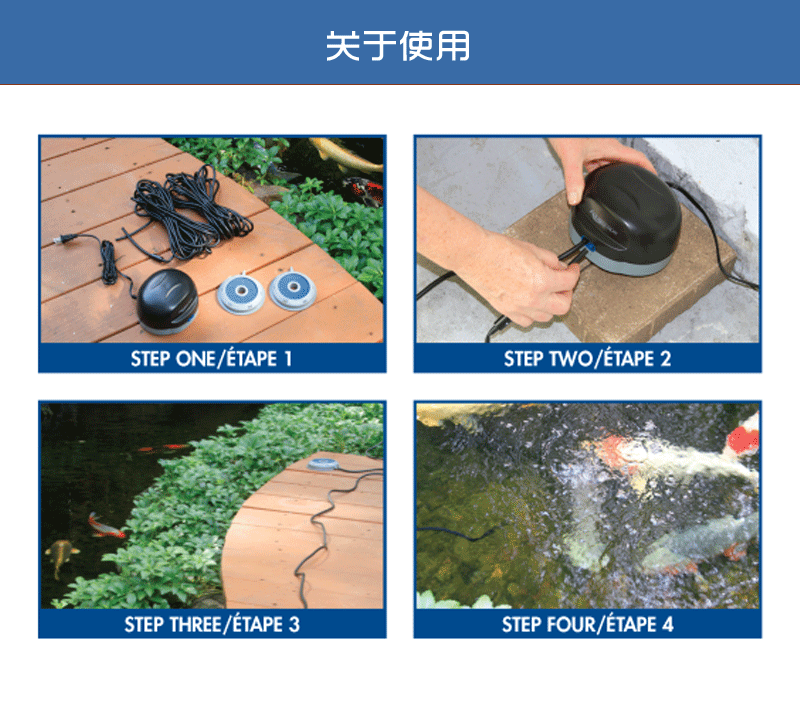 关于使用

STEP ONE/ÉTAPE 1

STEP TWO/ÉTAPE 2

STEP THREE/ÉTAPE 3

STEP FOUR/ÉTAPE 4