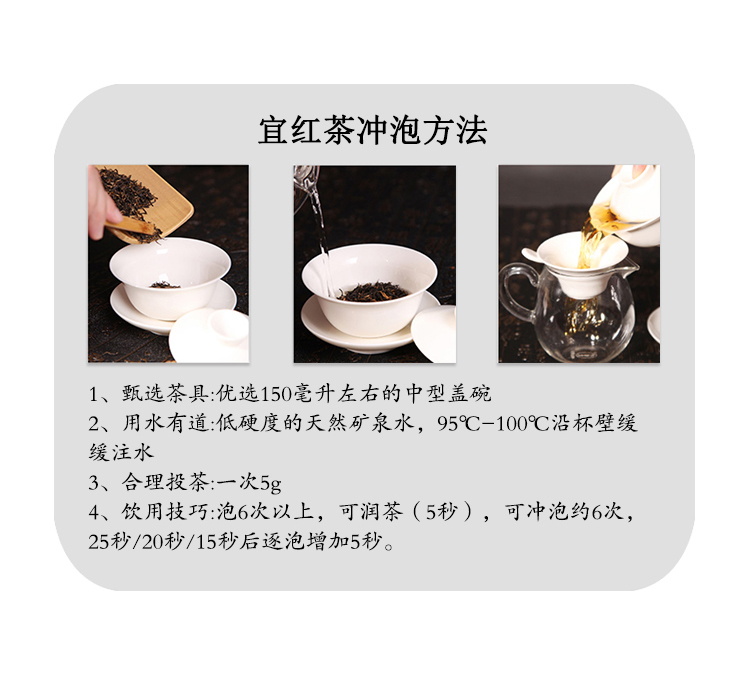 宜红茶冲泡方法

1、甄选茶具:优选150毫升左右的中型盖碗

2、用水有道:低硬度的天然矿泉水，95℃-100℃沿杯壁缓缓注水

3、合理投茶:一次5g

4、饮用技巧:泡6次以上，可润茶（5秒），可冲泡约6次，25秒/20秒/15秒后逐泡增加5秒。