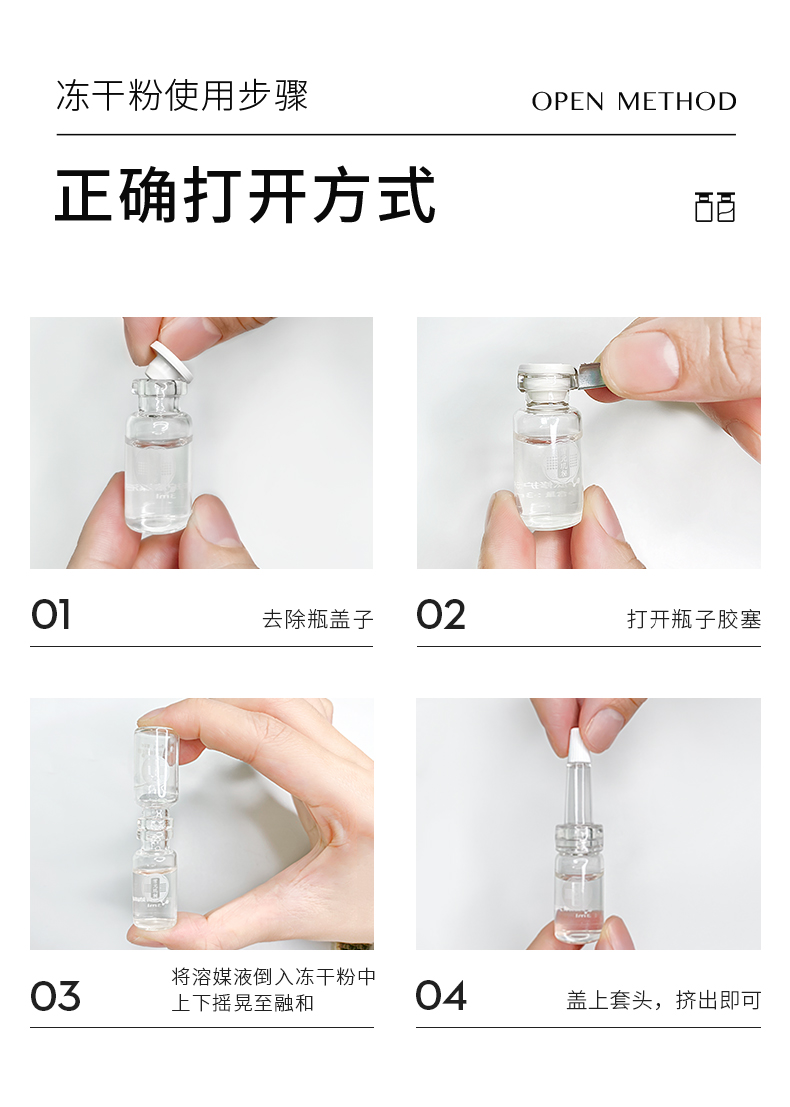 冻干粉使用步骤

OPEN METHOD

正确打开方式

01 去除瓶盖子

02 打开瓶子胶塞

03 将溶媒液倒入冻干粉中
上下摇晃至融和

04 盖上套头，挤出即可