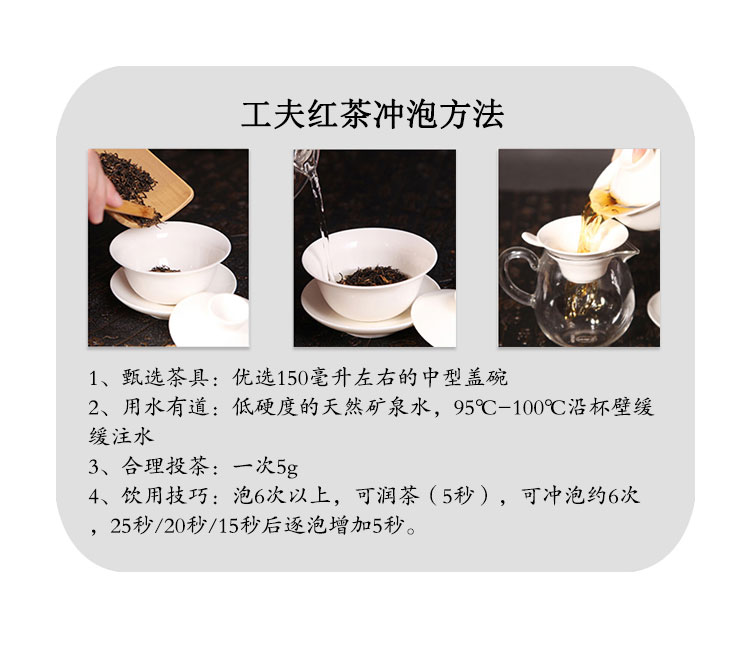 工夫红茶冲泡方法

1、甄选茶具：优选150毫升左右的中型盖碗

2、用水有道：低硬度的天然矿泉水，95℃-100℃沿杯壁缓缓注水

3、合理投茶：一次5g

4、饮用技巧：泡6次以上，可润茶（5秒），可冲泡约6次，25秒/20秒/15秒后逐泡增加5秒。