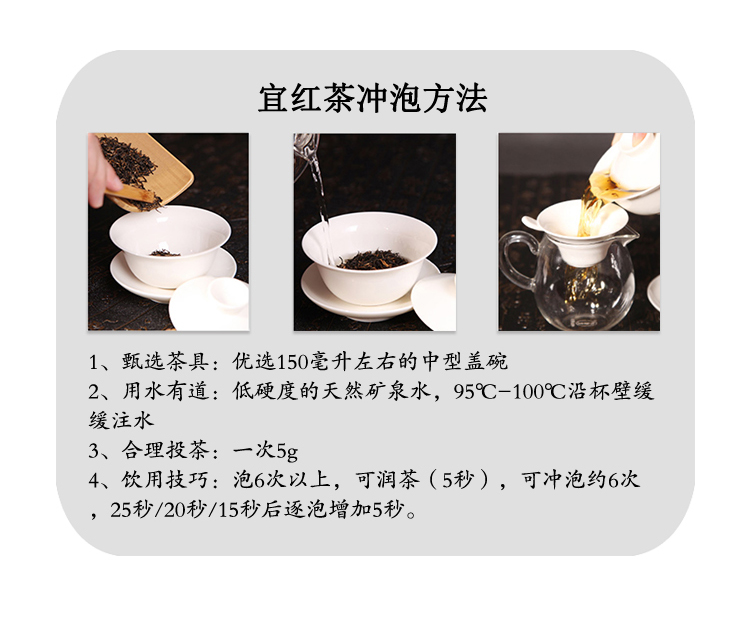 宜红茶冲泡方法

1、甄选茶具：优选150毫升左右的中型盖碗

2、用水有道：低硬度的天然矿泉水，95℃-100℃沿杯壁缓缓注水

3、合理投茶：一次5g

4、饮用技巧：泡6次以上，可润茶（5秒），可冲泡约6次，25秒/20秒/15秒后逐泡增加5秒。