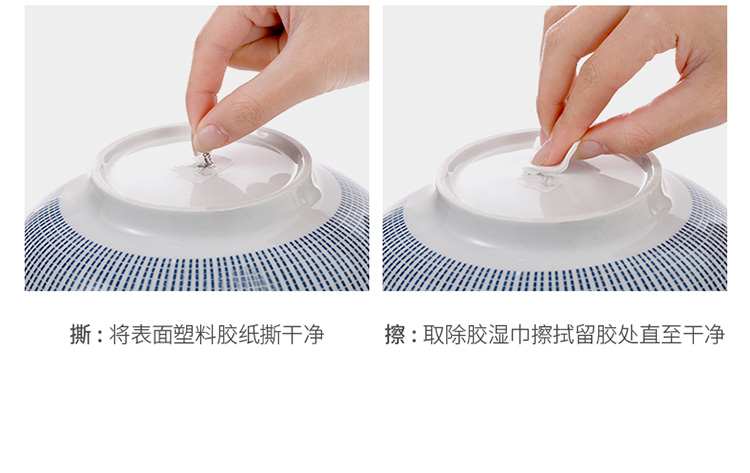 撕：将表面塑料胶纸撕干净

擦：取除胶湿巾擦拭留胶处直至干净